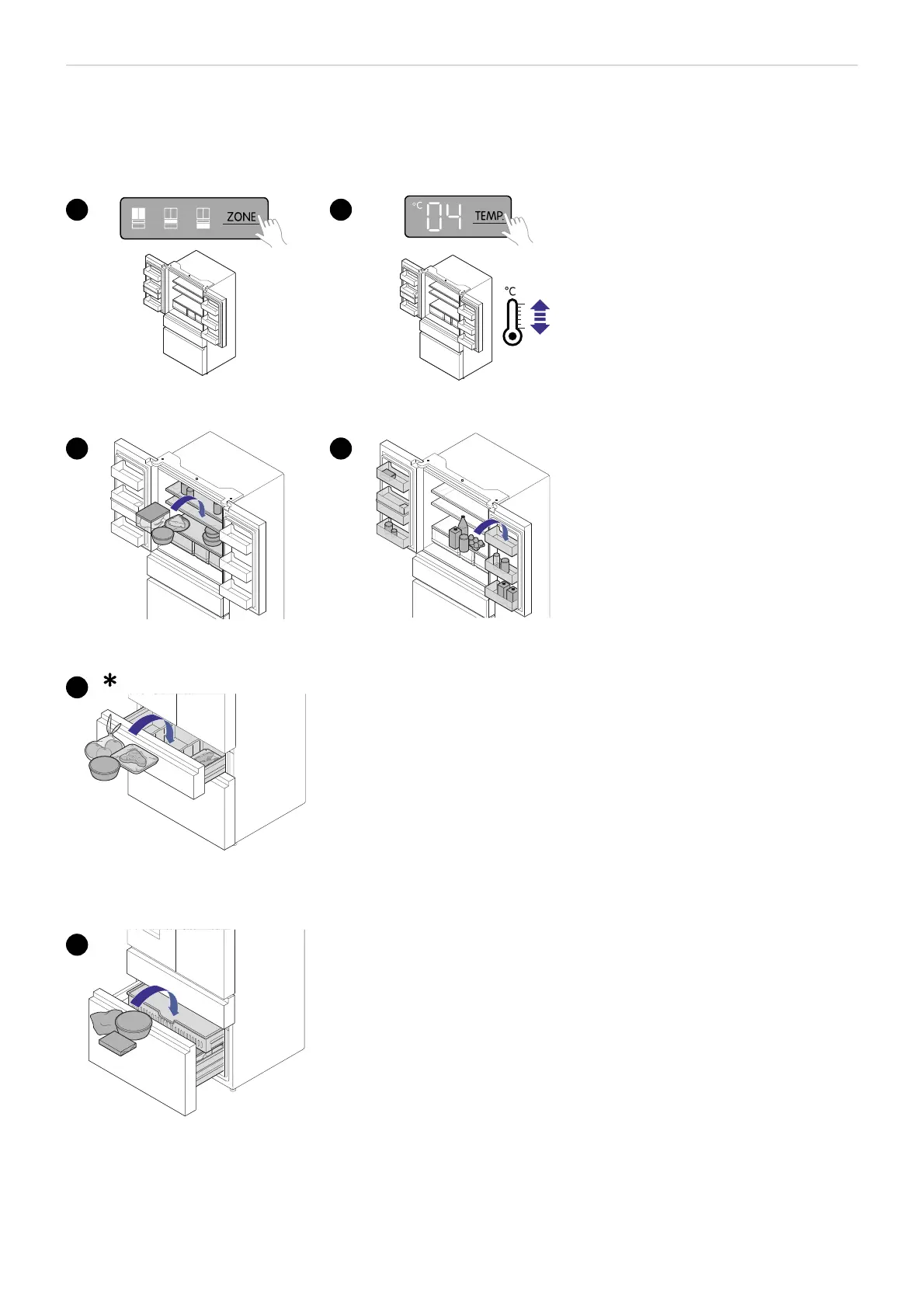 ZONE

°C 04 TEMP

°C

*