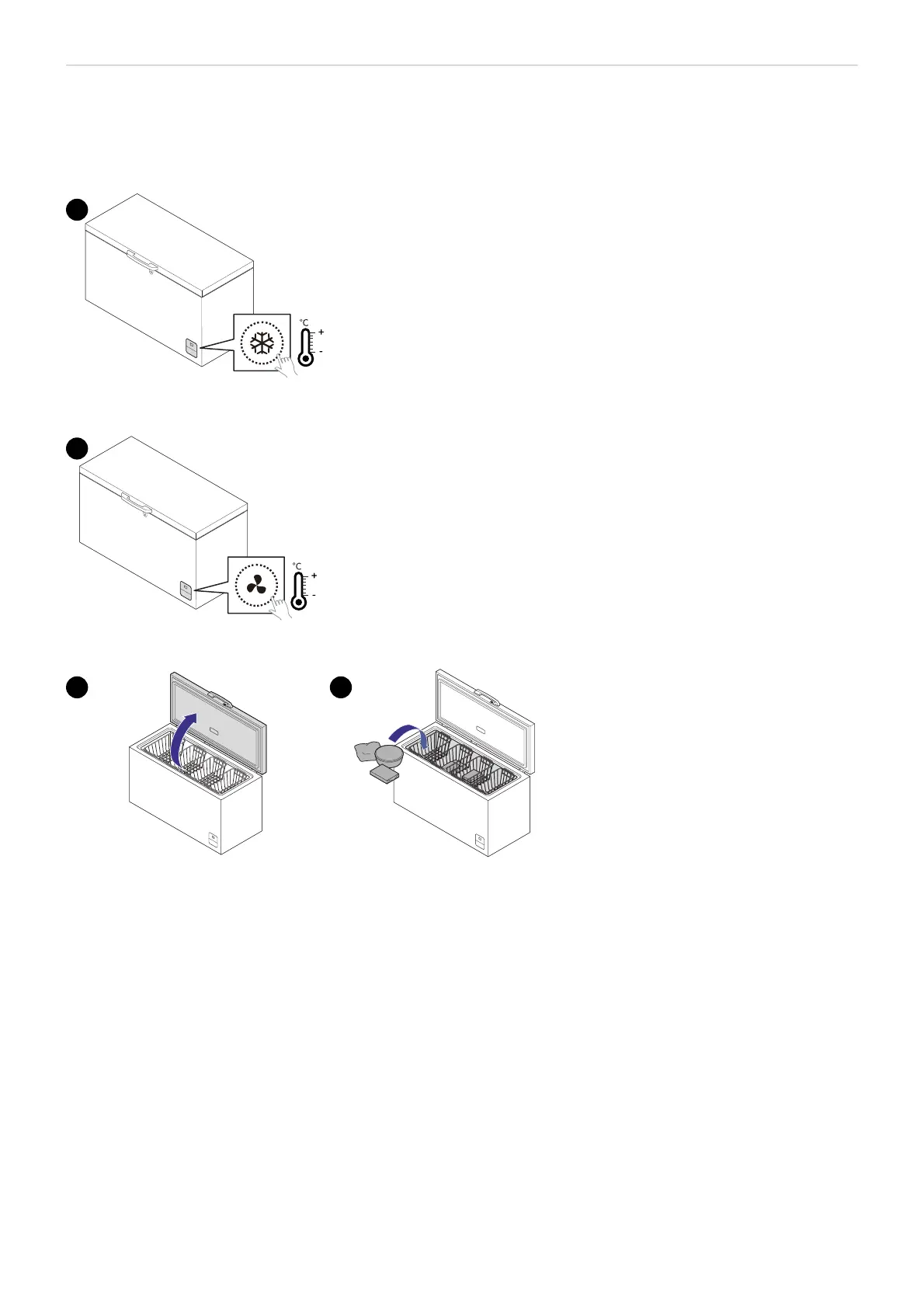 °C
+
-

°C
+
-