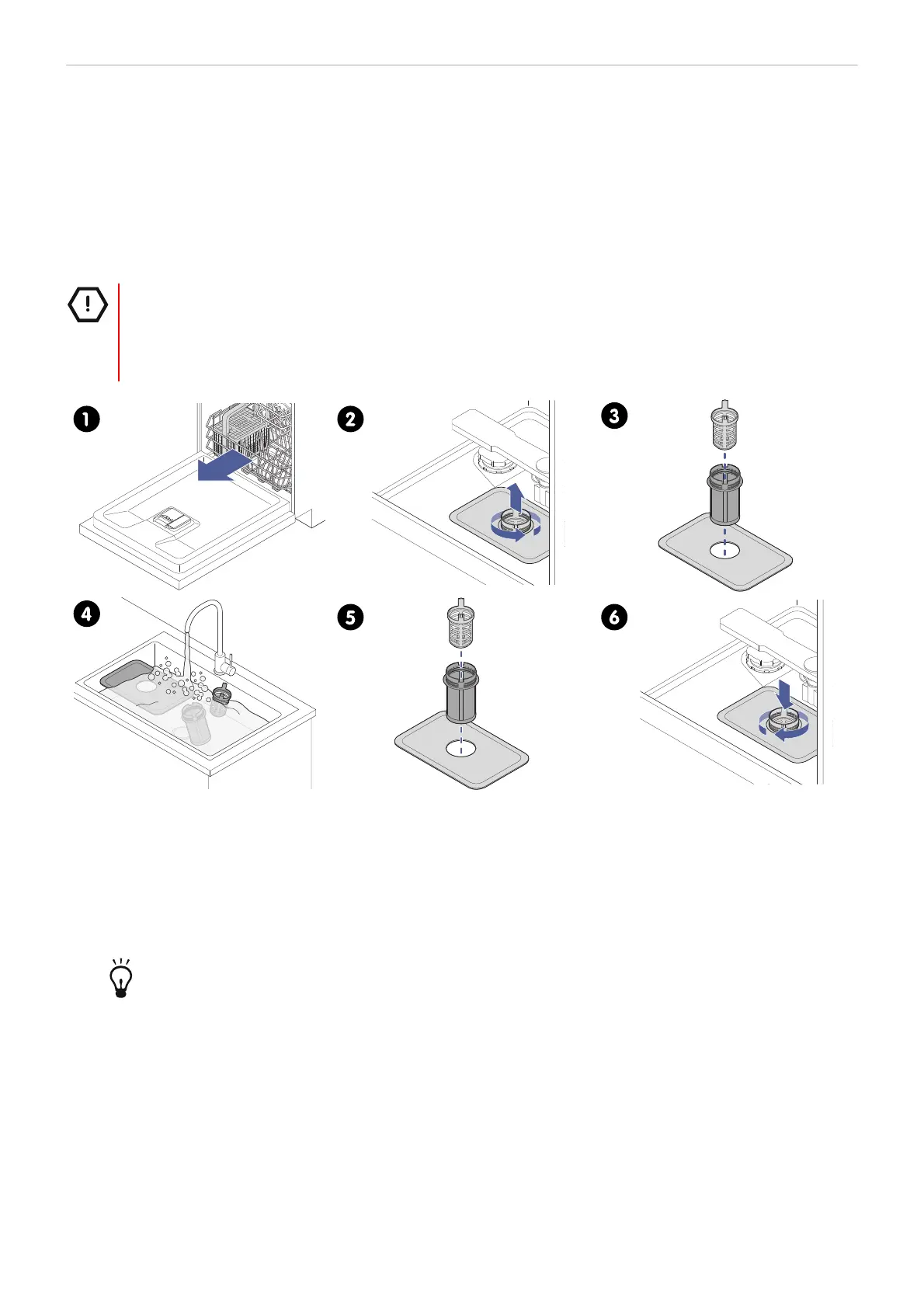 1

2

3

4

5

6