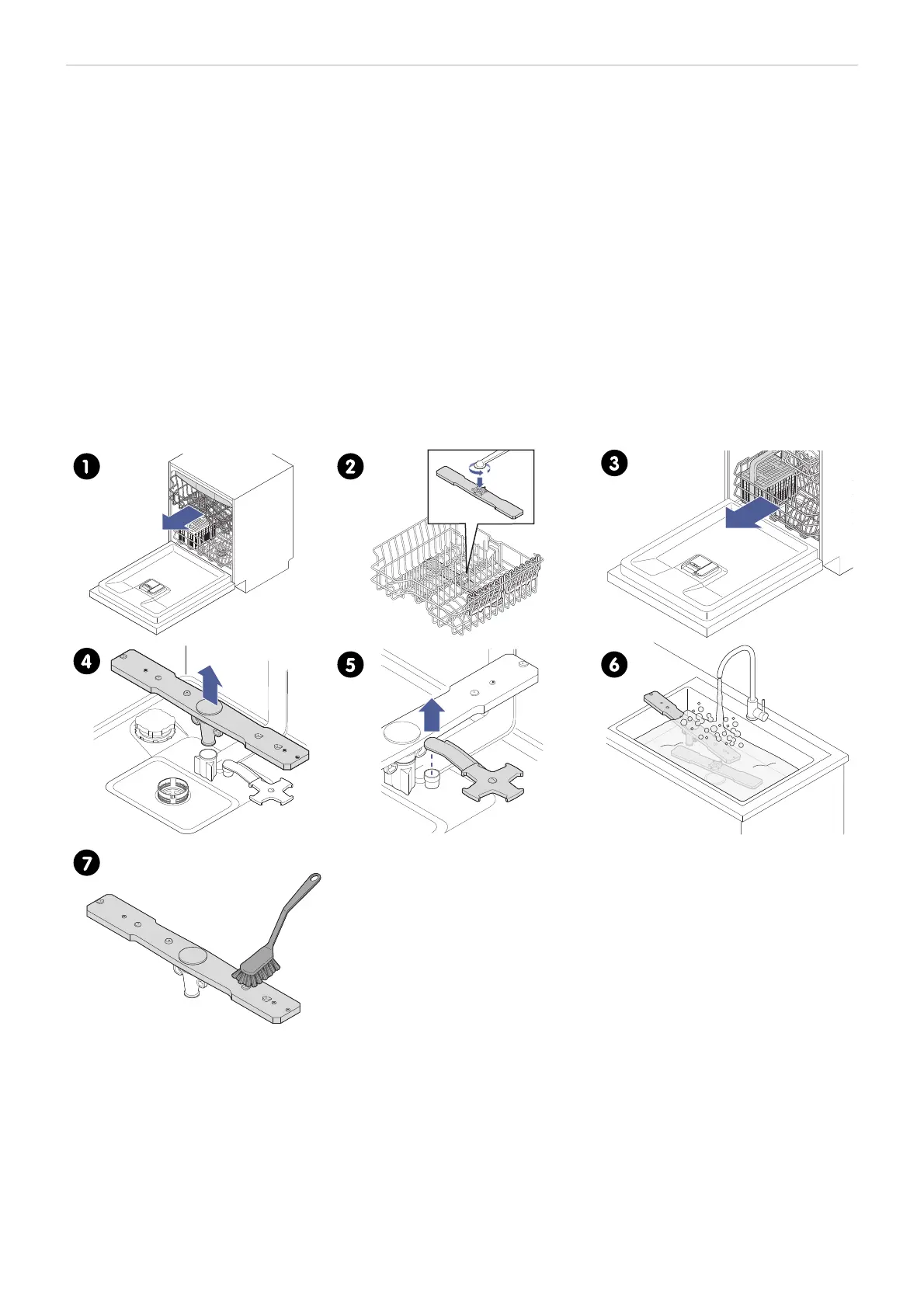 1
2
3
4
5
6
7