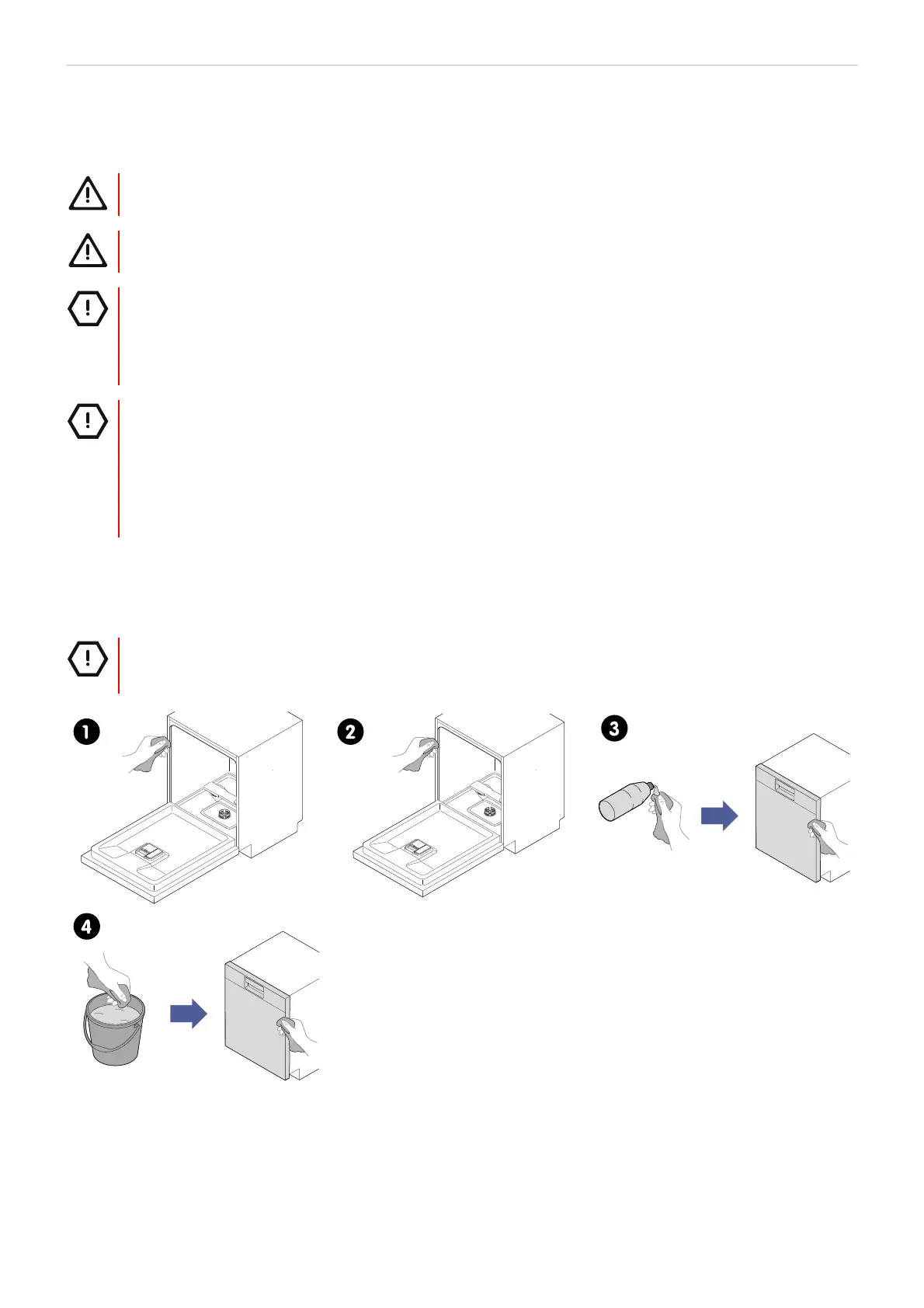 1

2

3

4