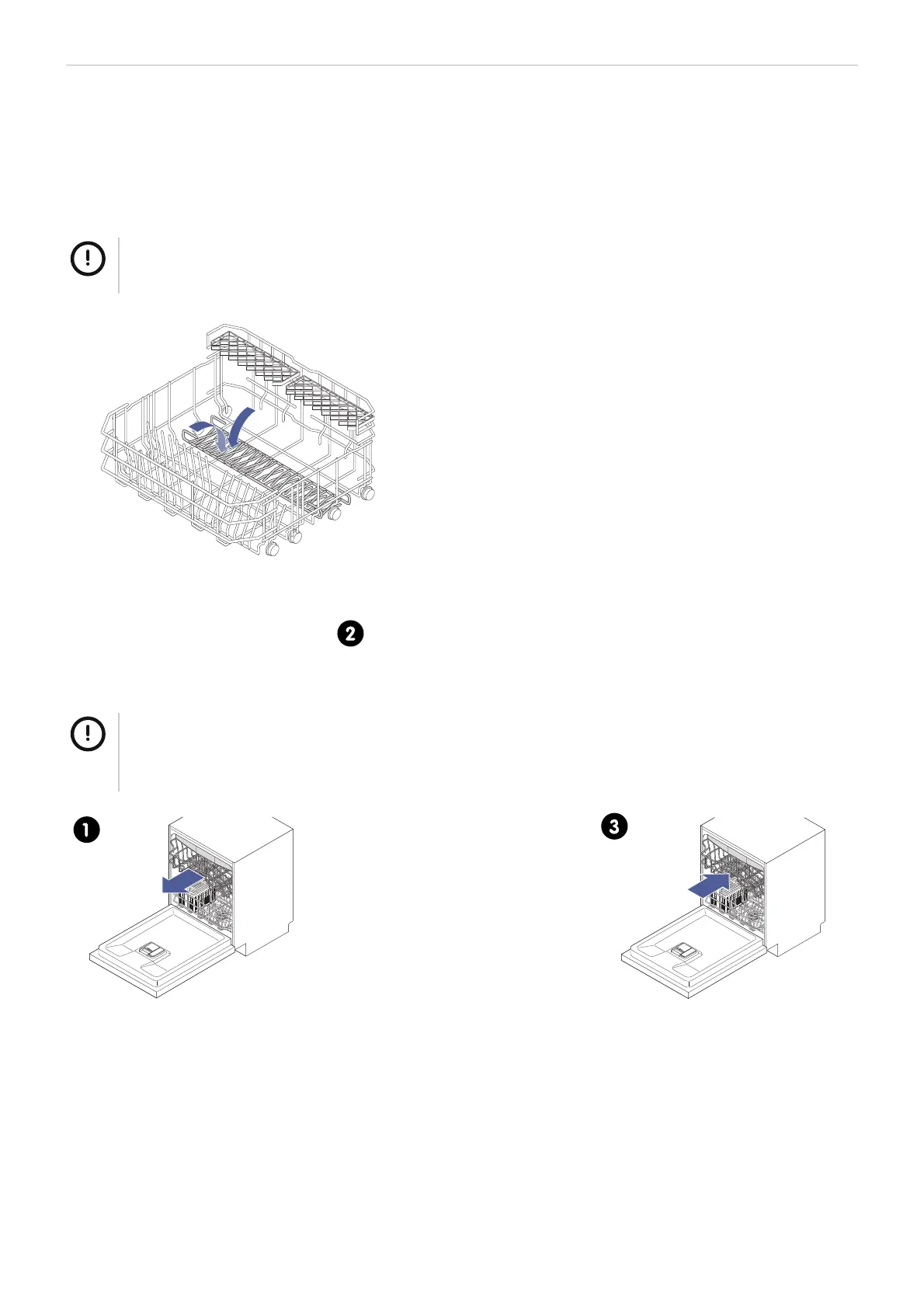 2

1

3