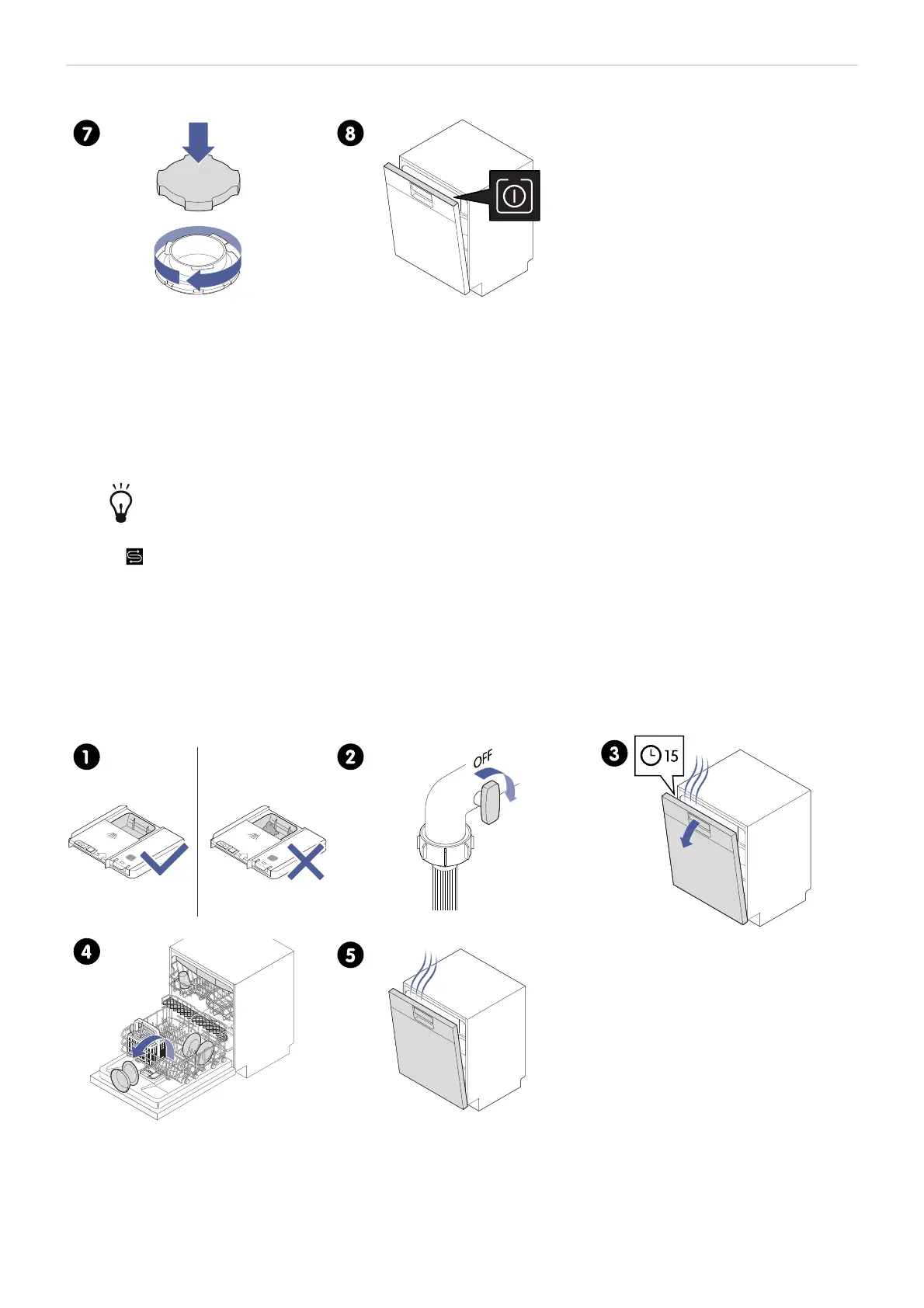 7

8

1

2

OFF

3

15

4

5