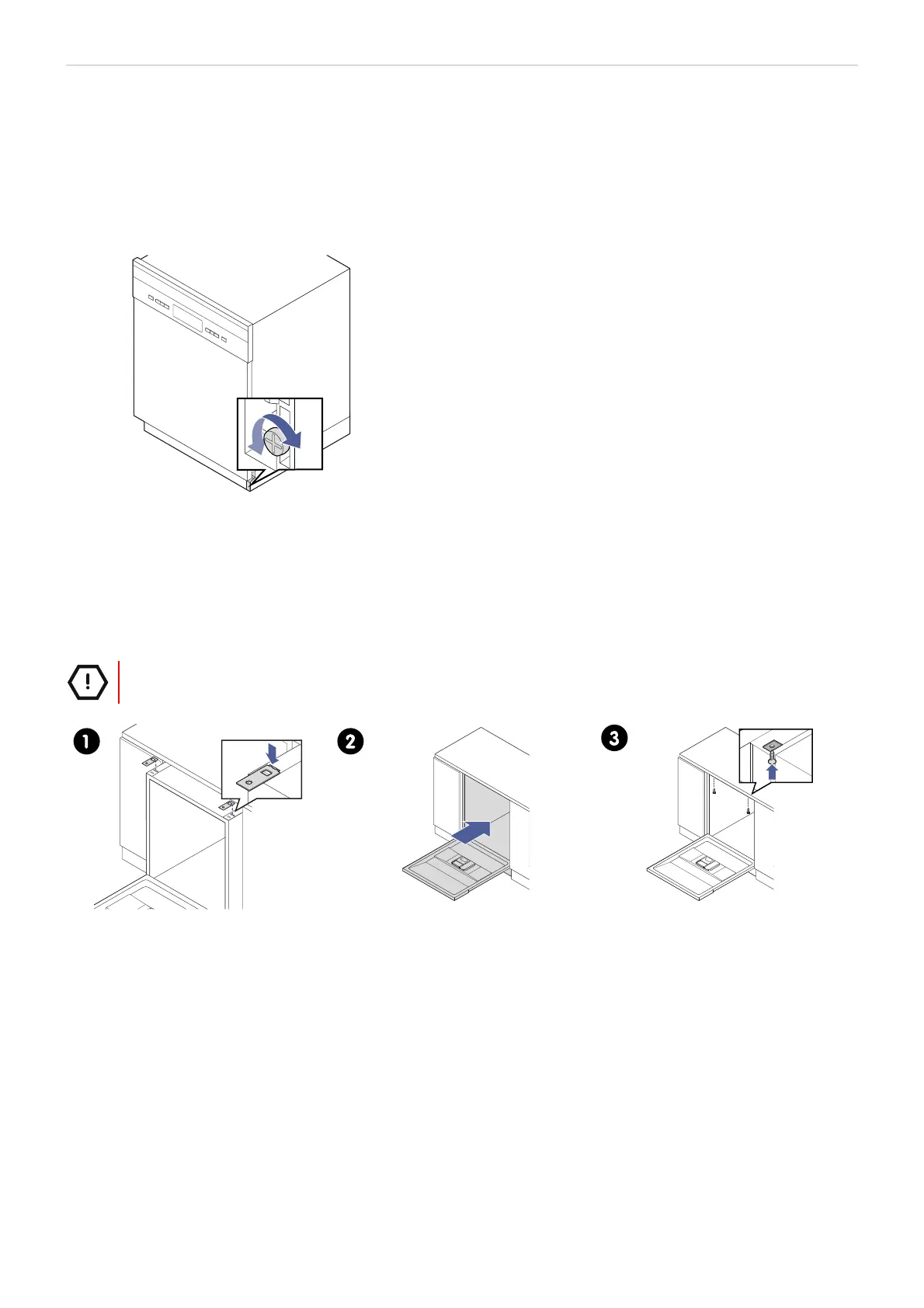 1

2

3