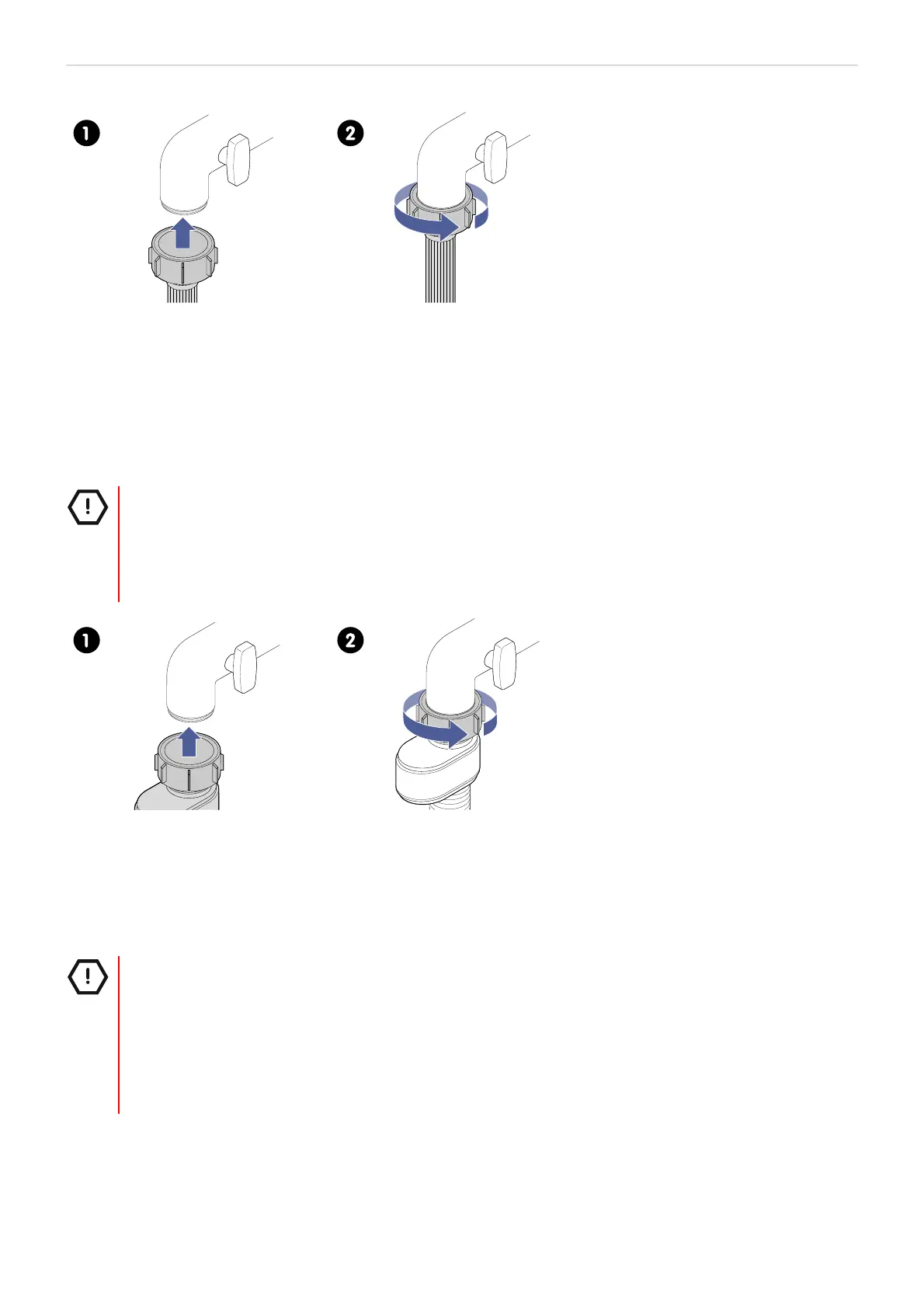 1

2

!

1

2

!