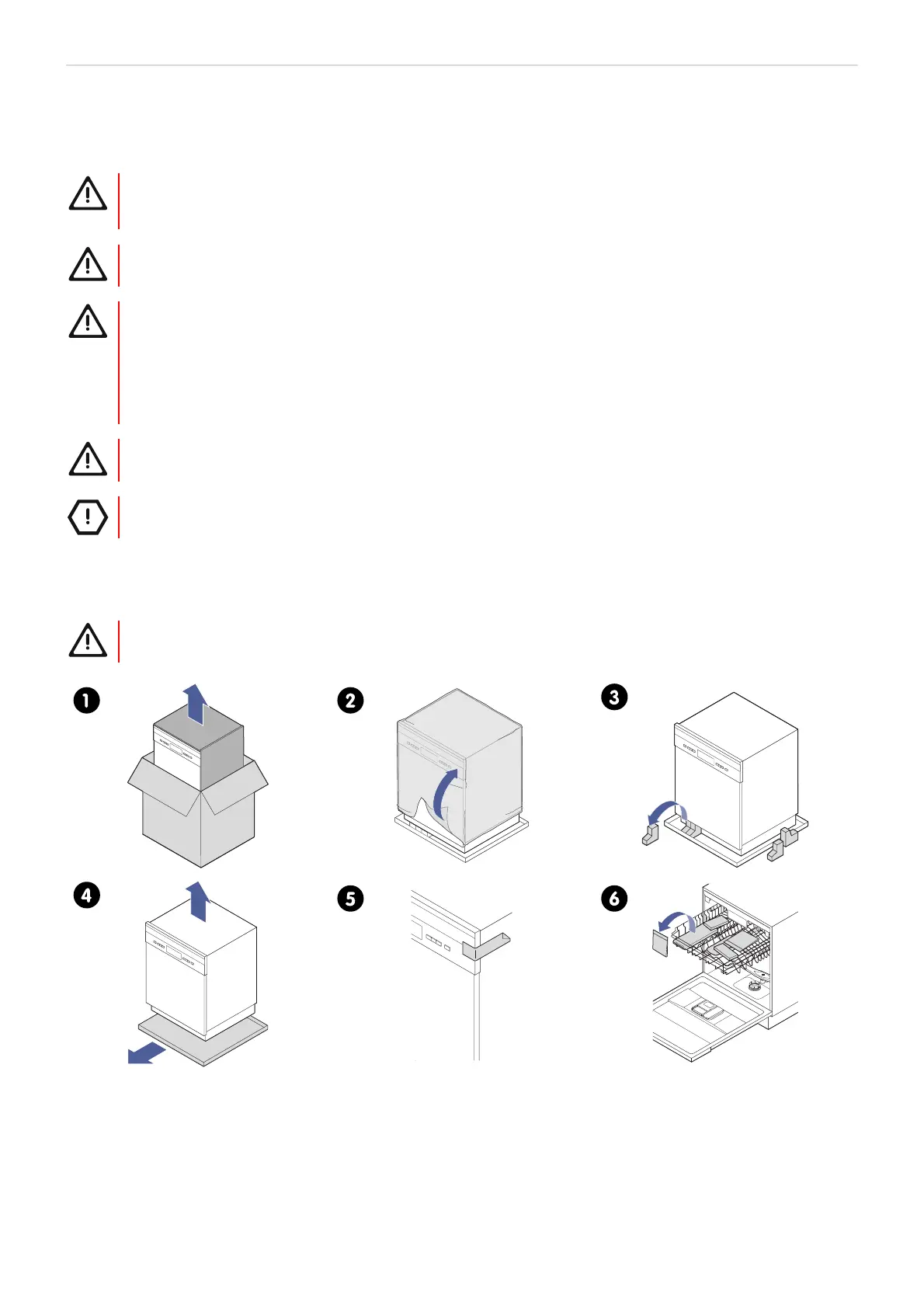 1

2

3

4

5

6