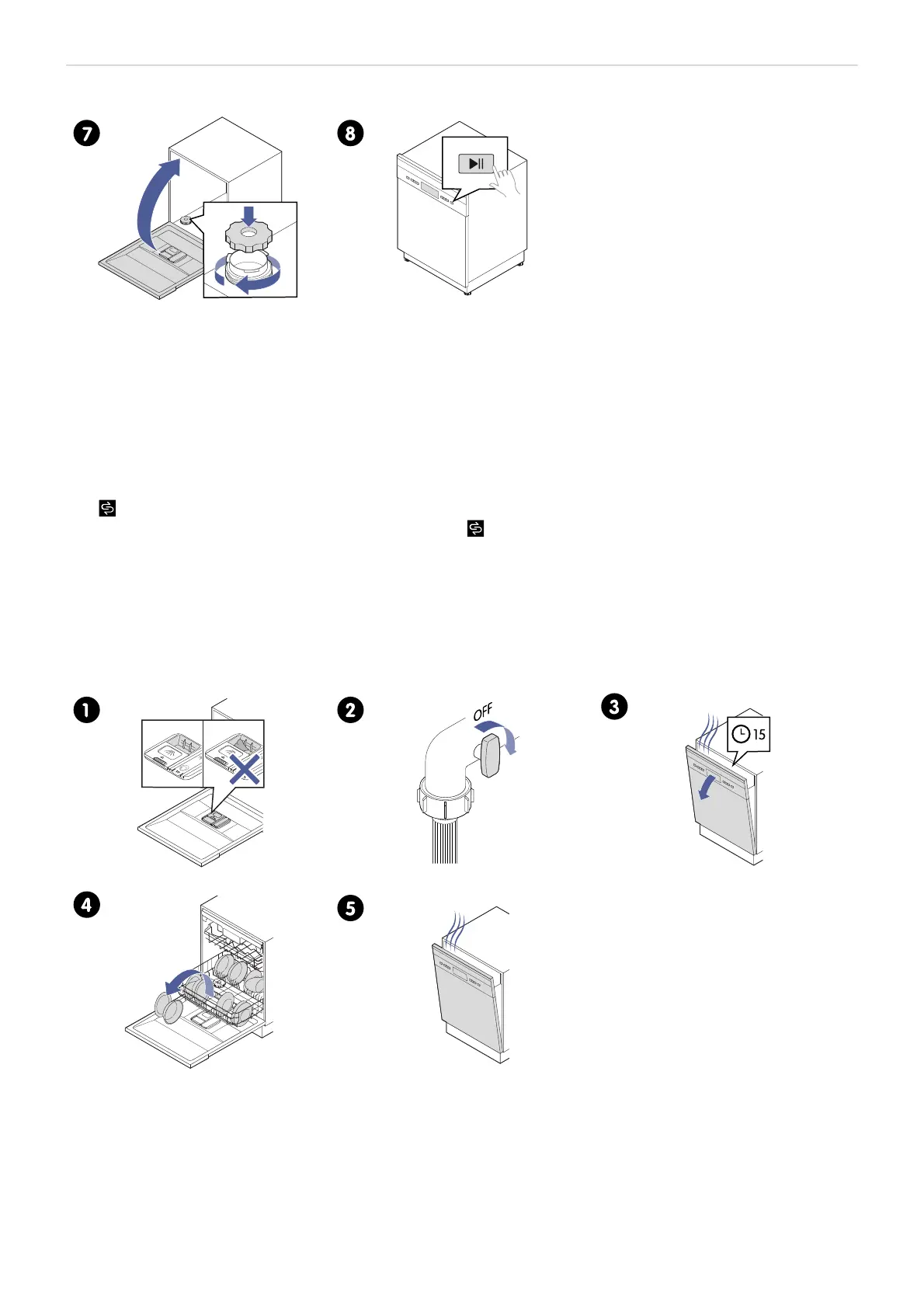 7

8

1

2

OFF

3

15

4

5