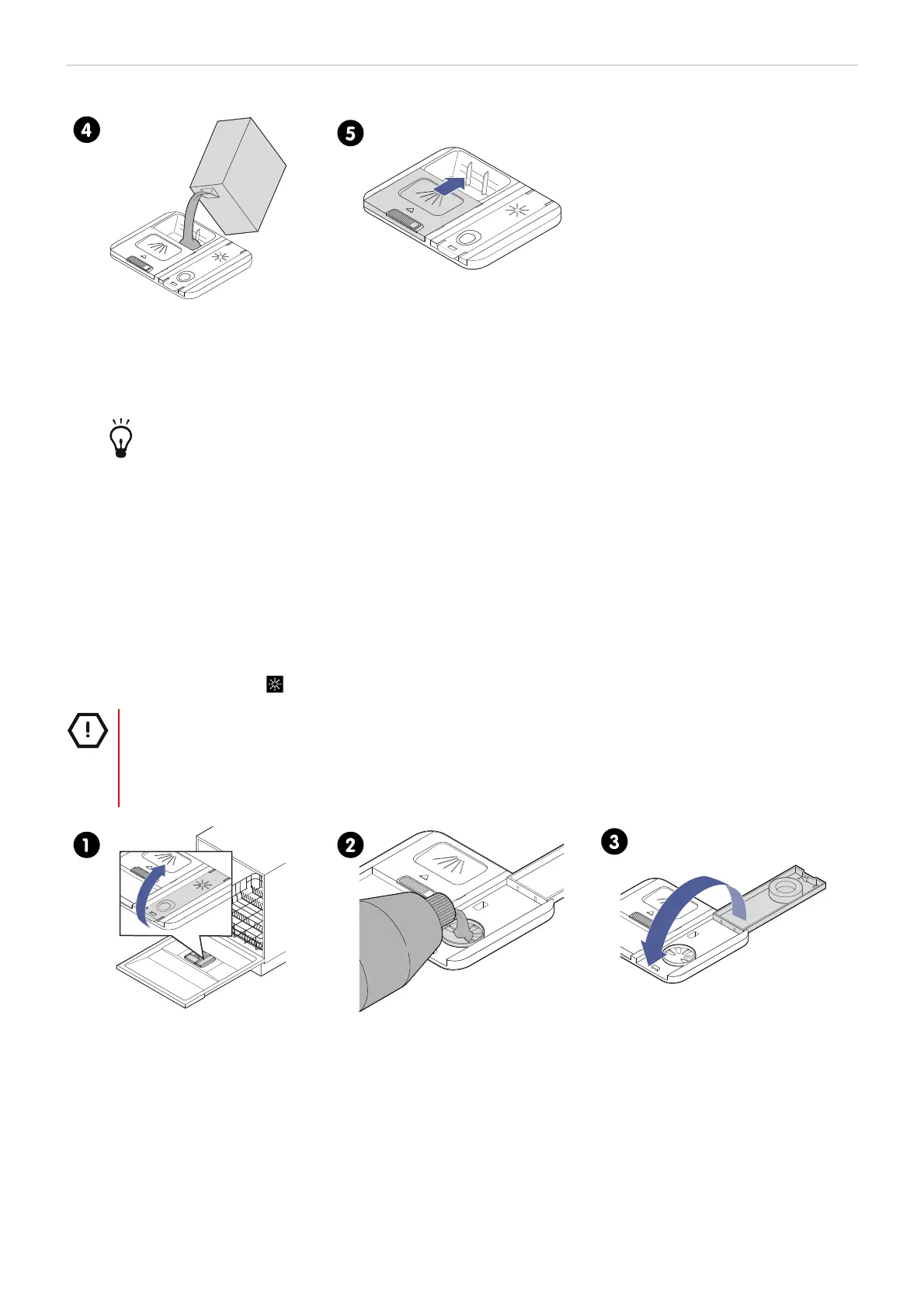 4

5

1

2

3