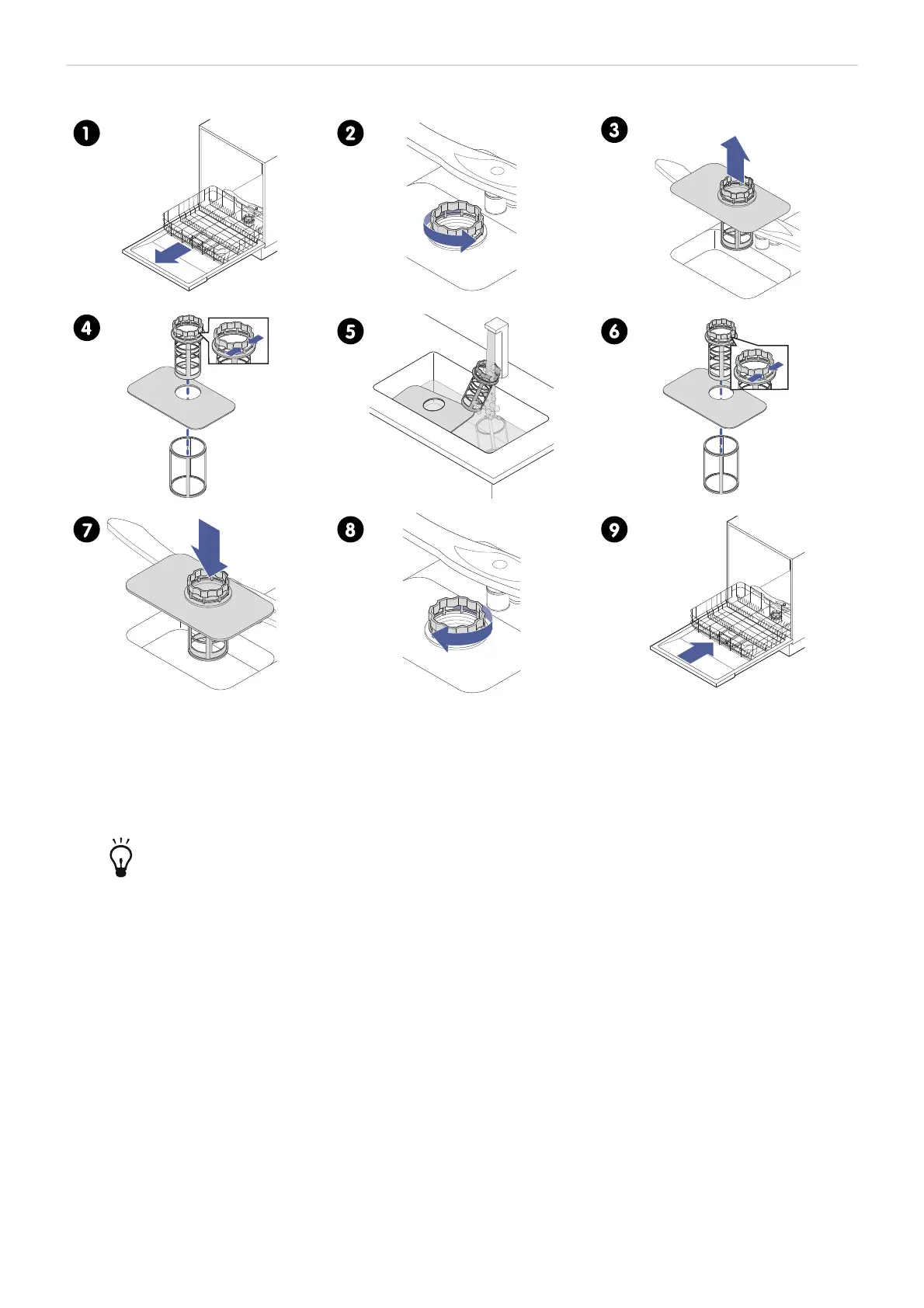 1

2

3

4

5

6

7

8

9