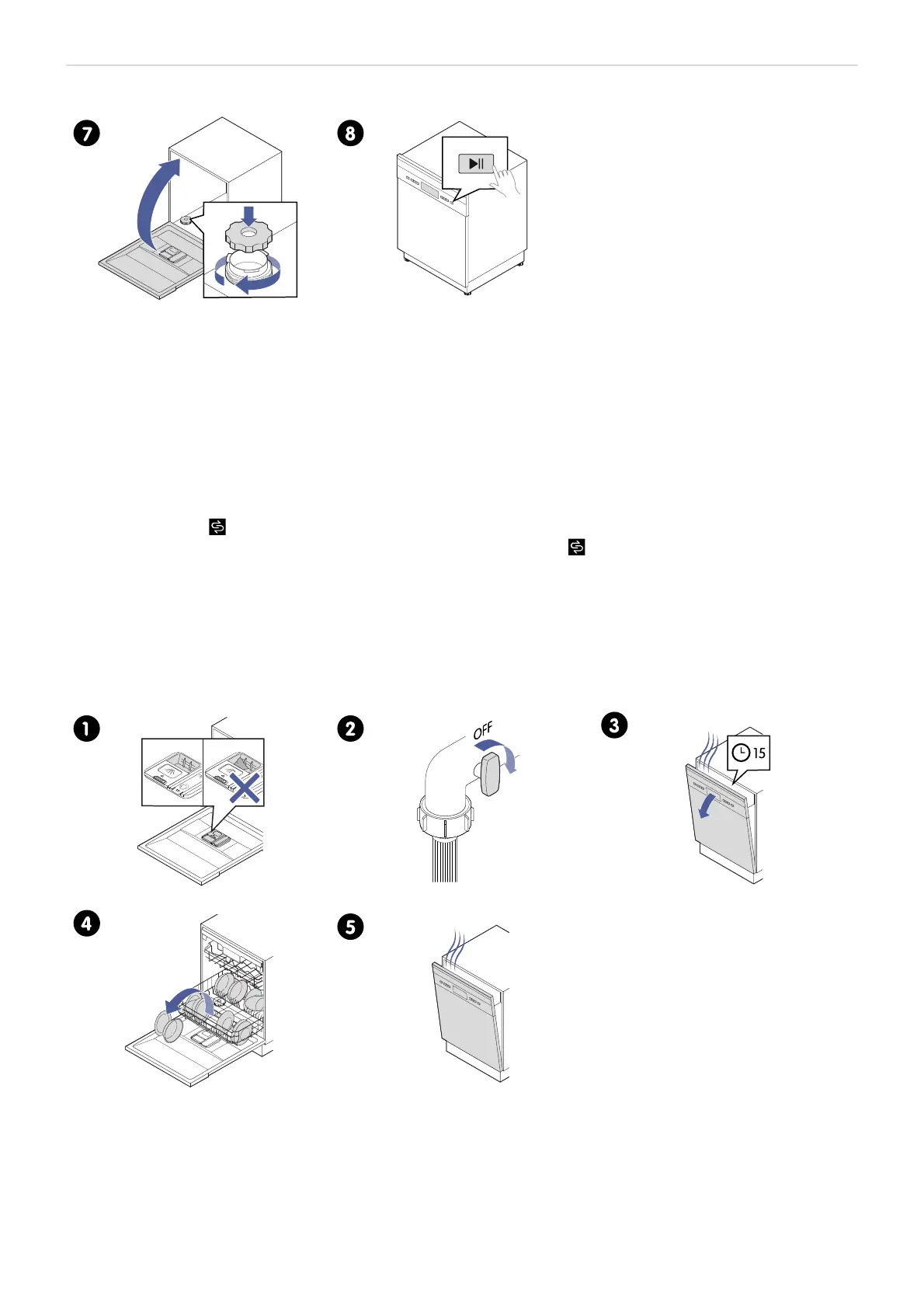 7

8

1

2

OFF

3

15

4

5