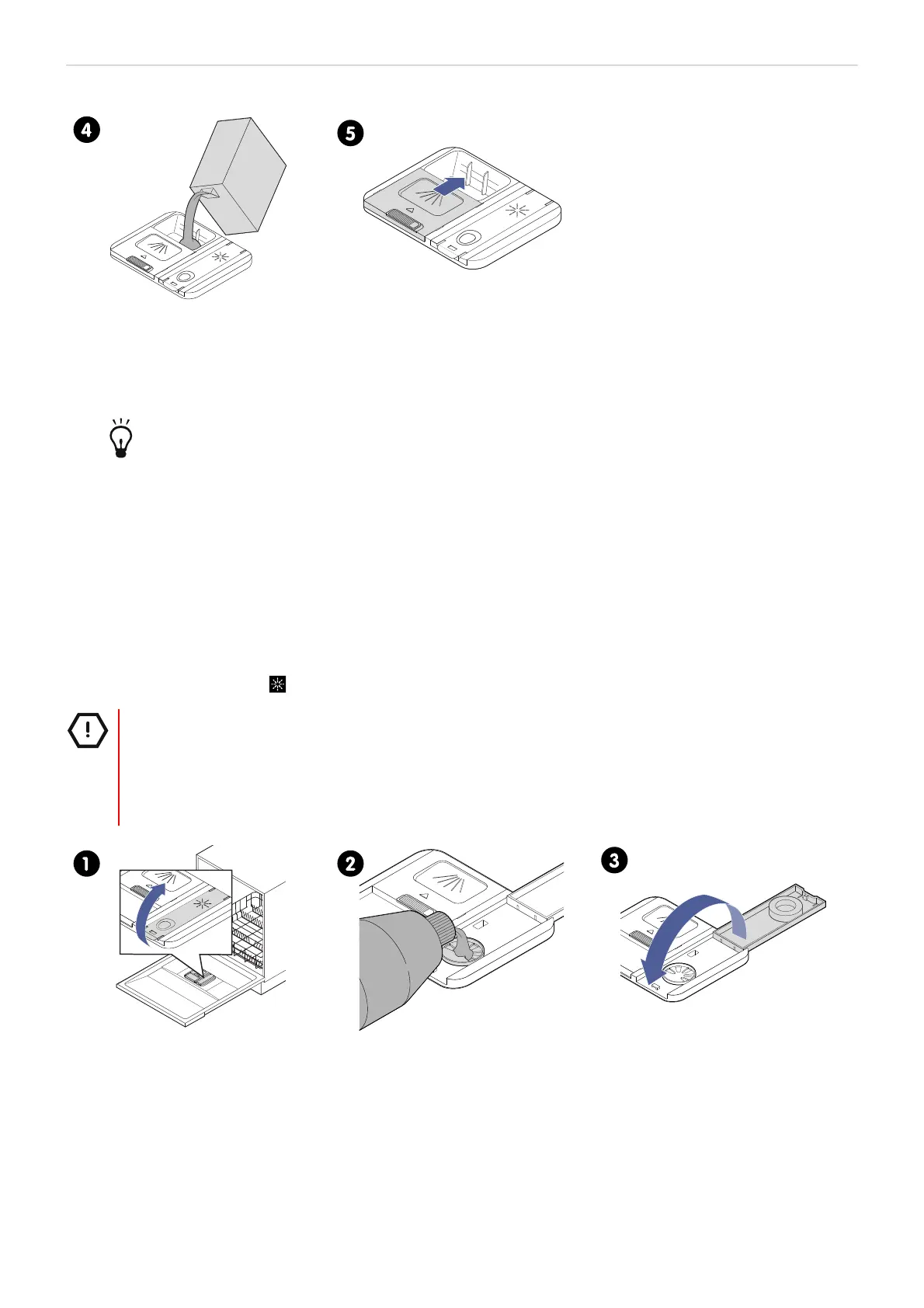 4

5

1

2

3