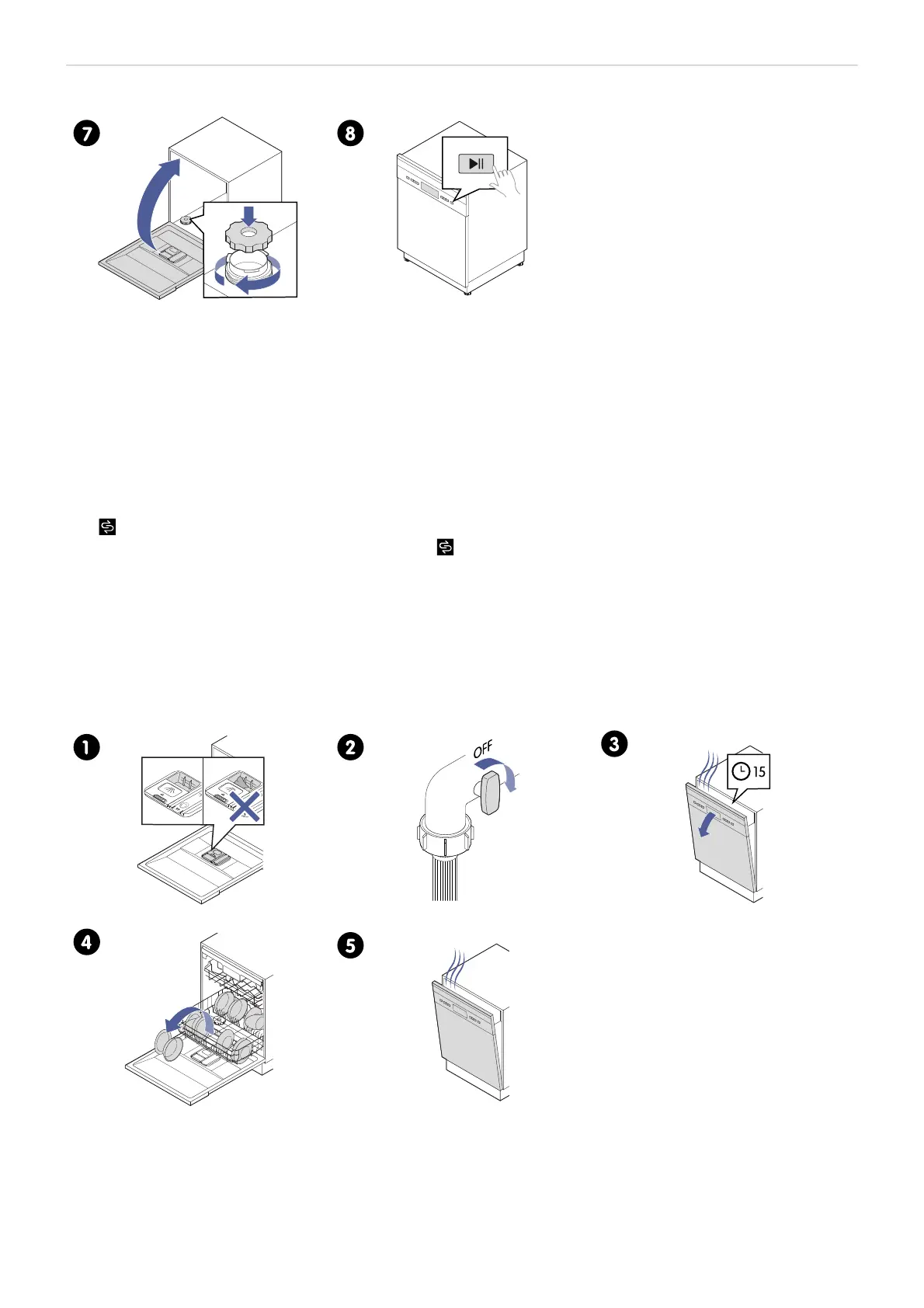 7

8

1

2

OFF

3

15

4

5