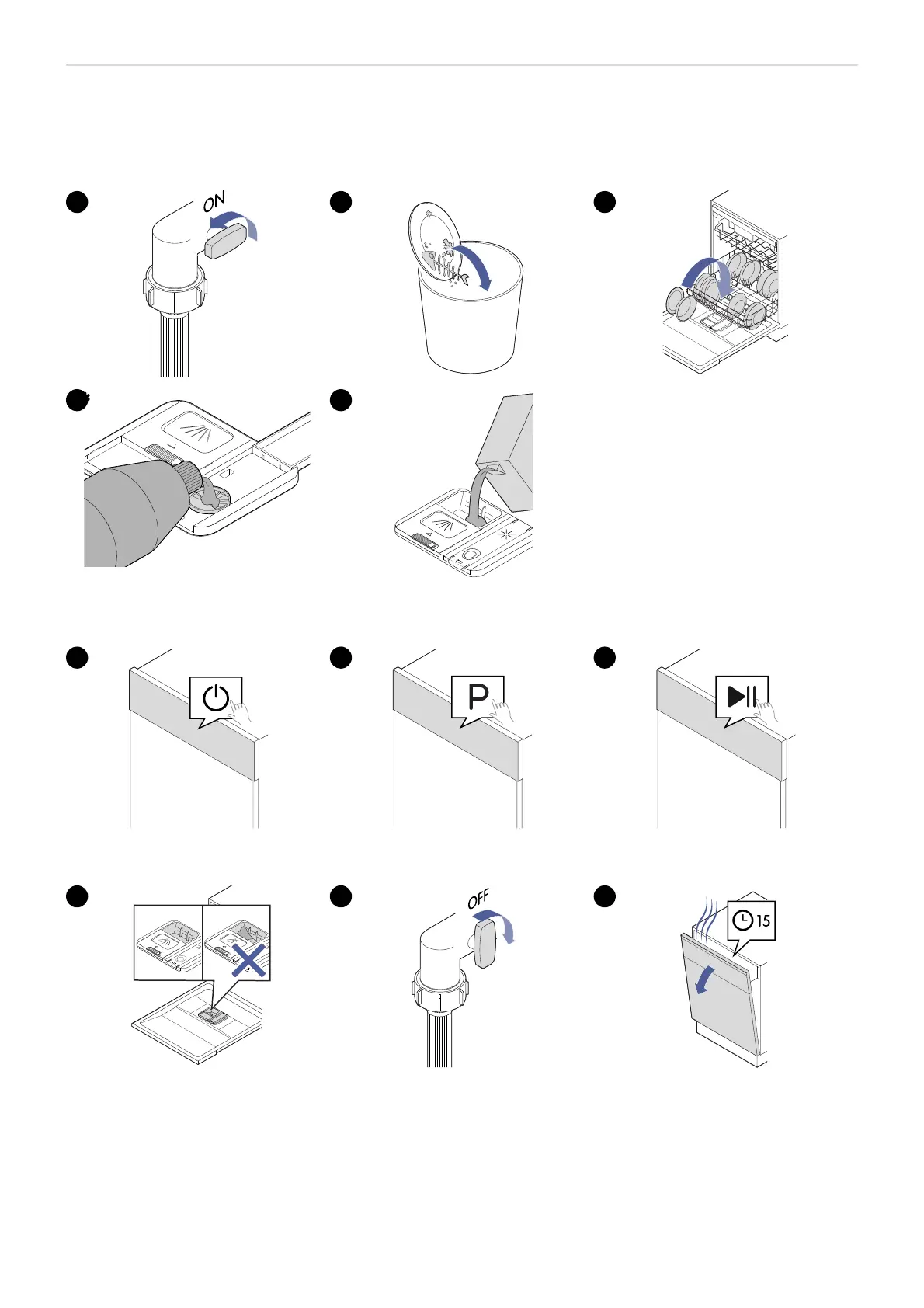 ON

P

OFF

15