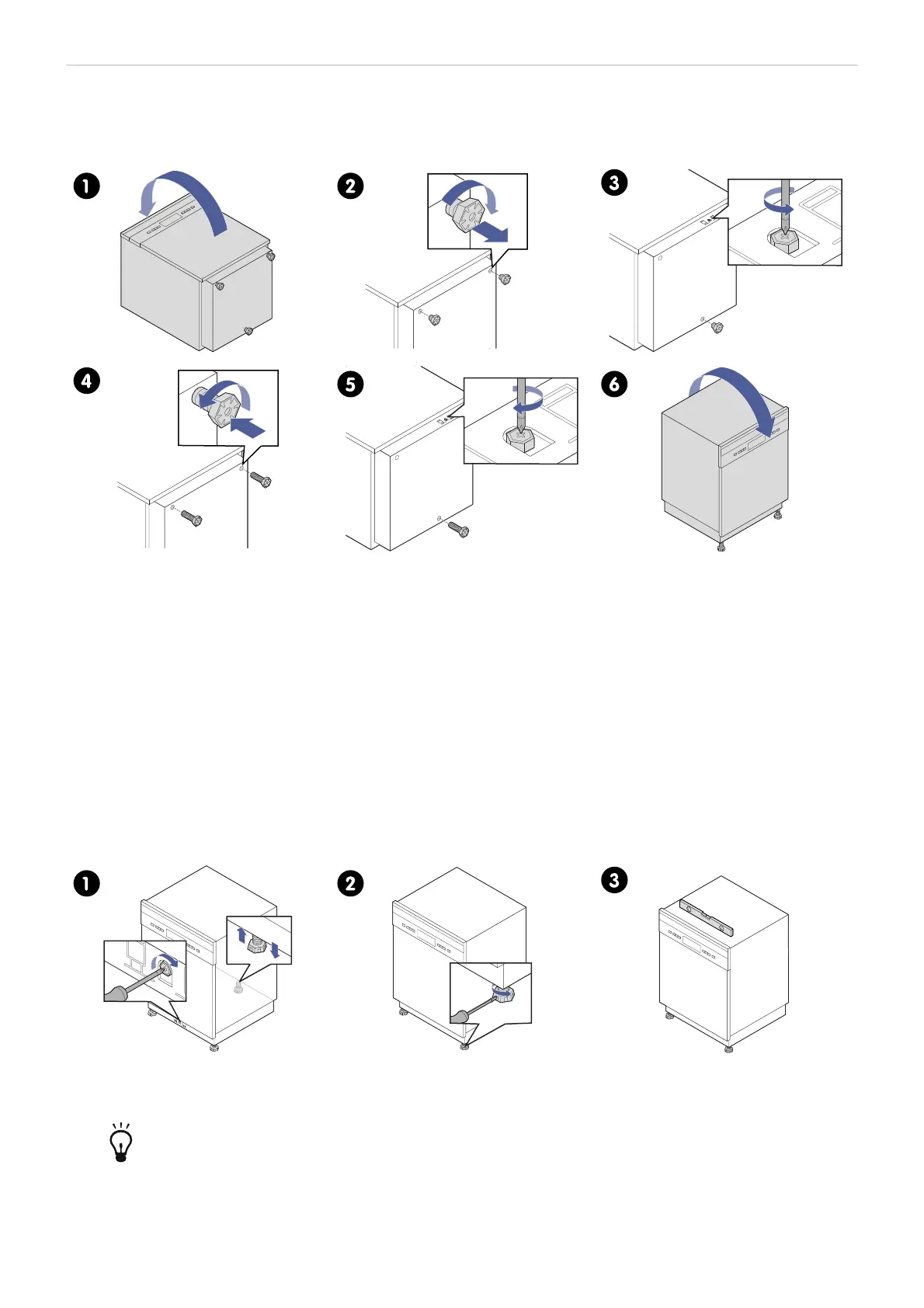 1

2

3

4

5

6

1

2

3