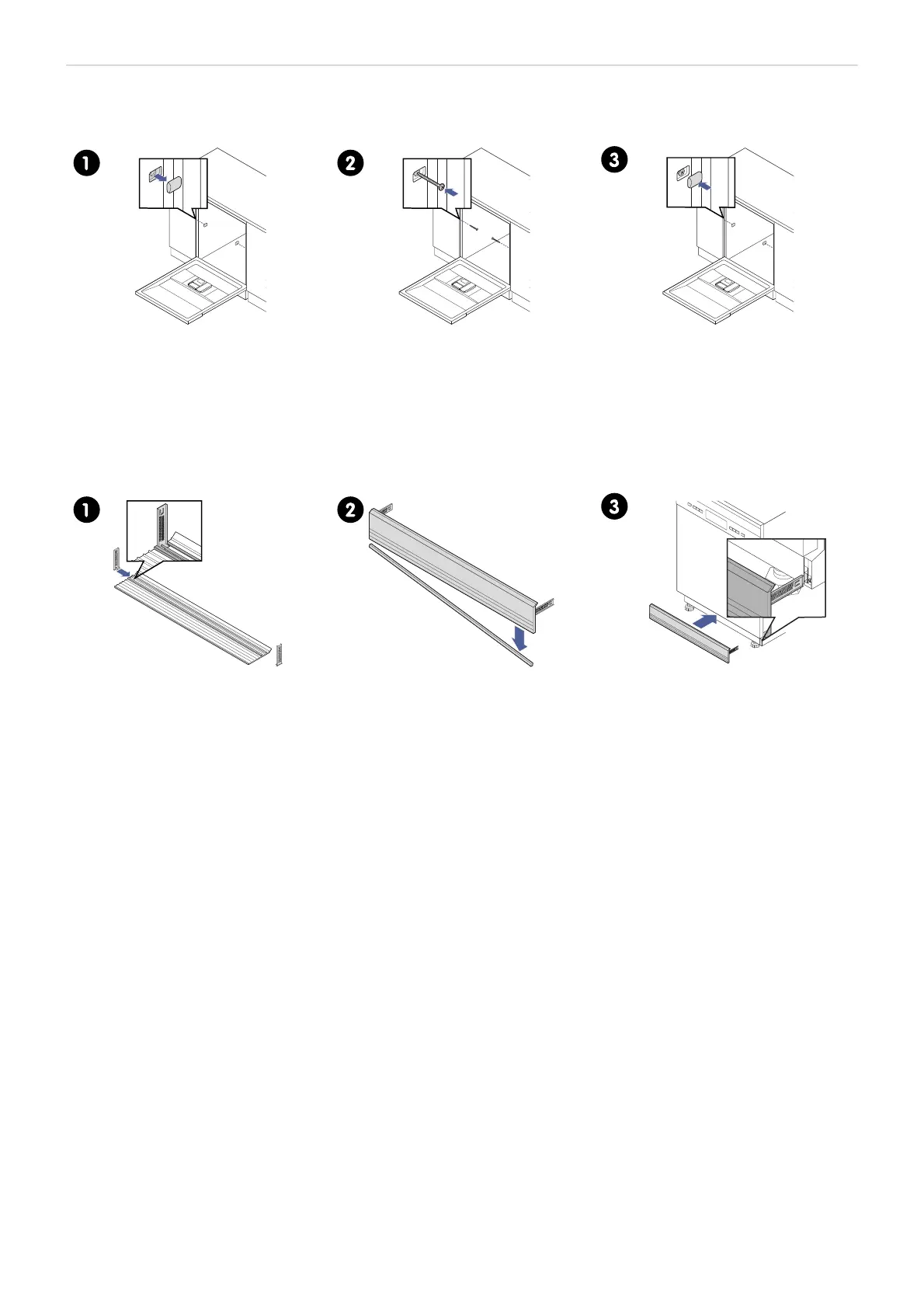 1

2

3

1

2

3