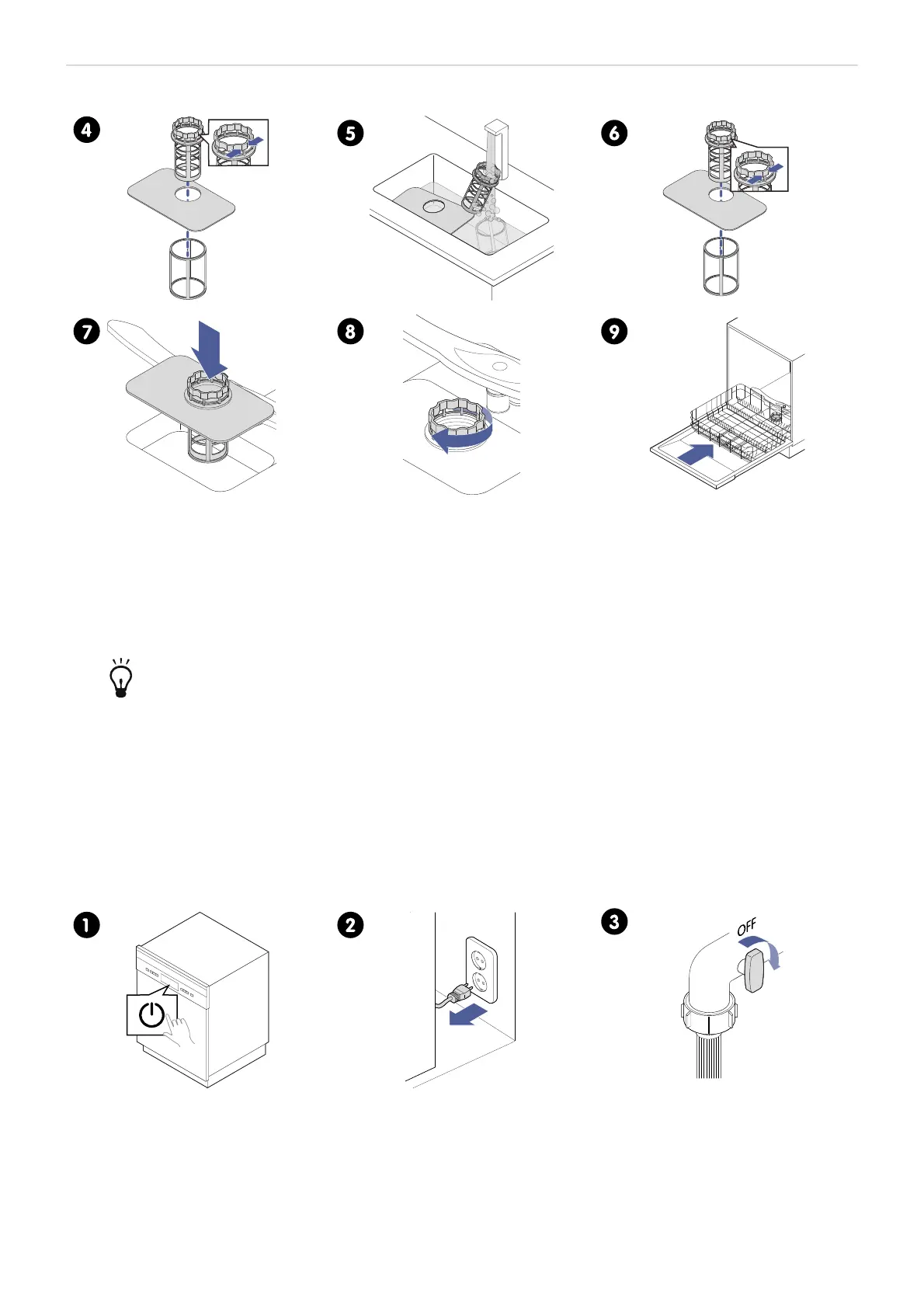 4

5

6

7

8

9

1

2

3

OFF