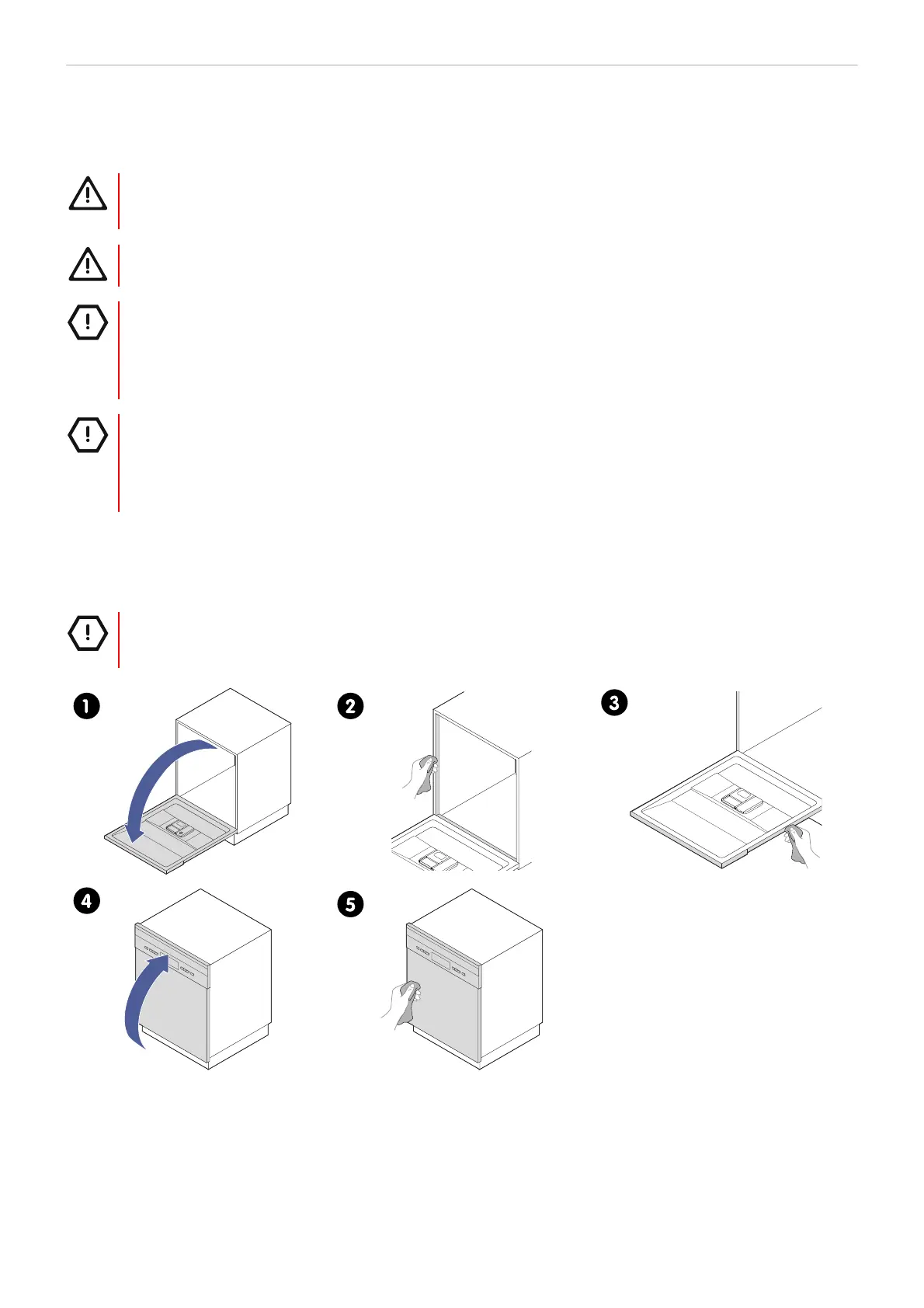 1

2

3

4

5