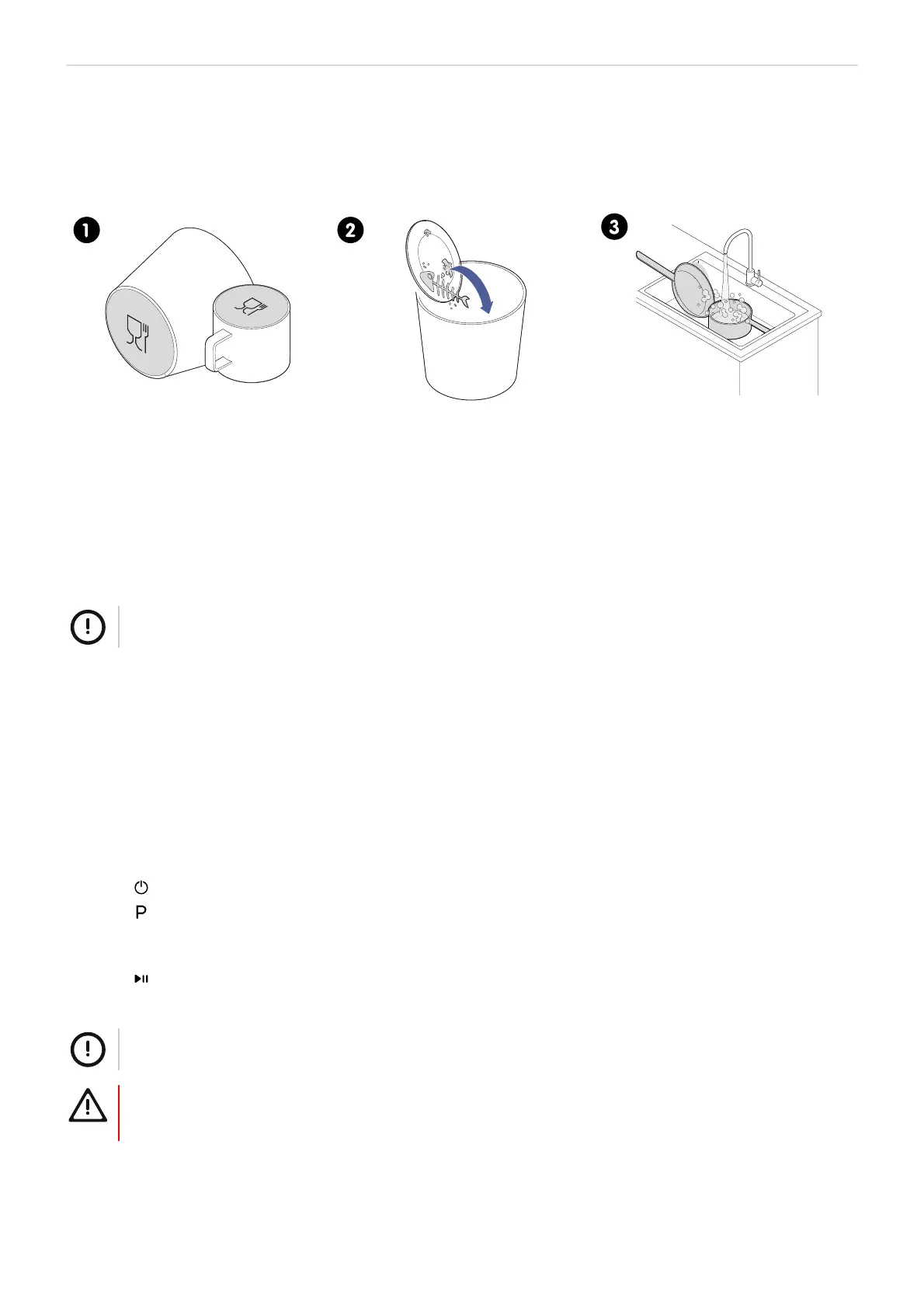 1

2

3

P