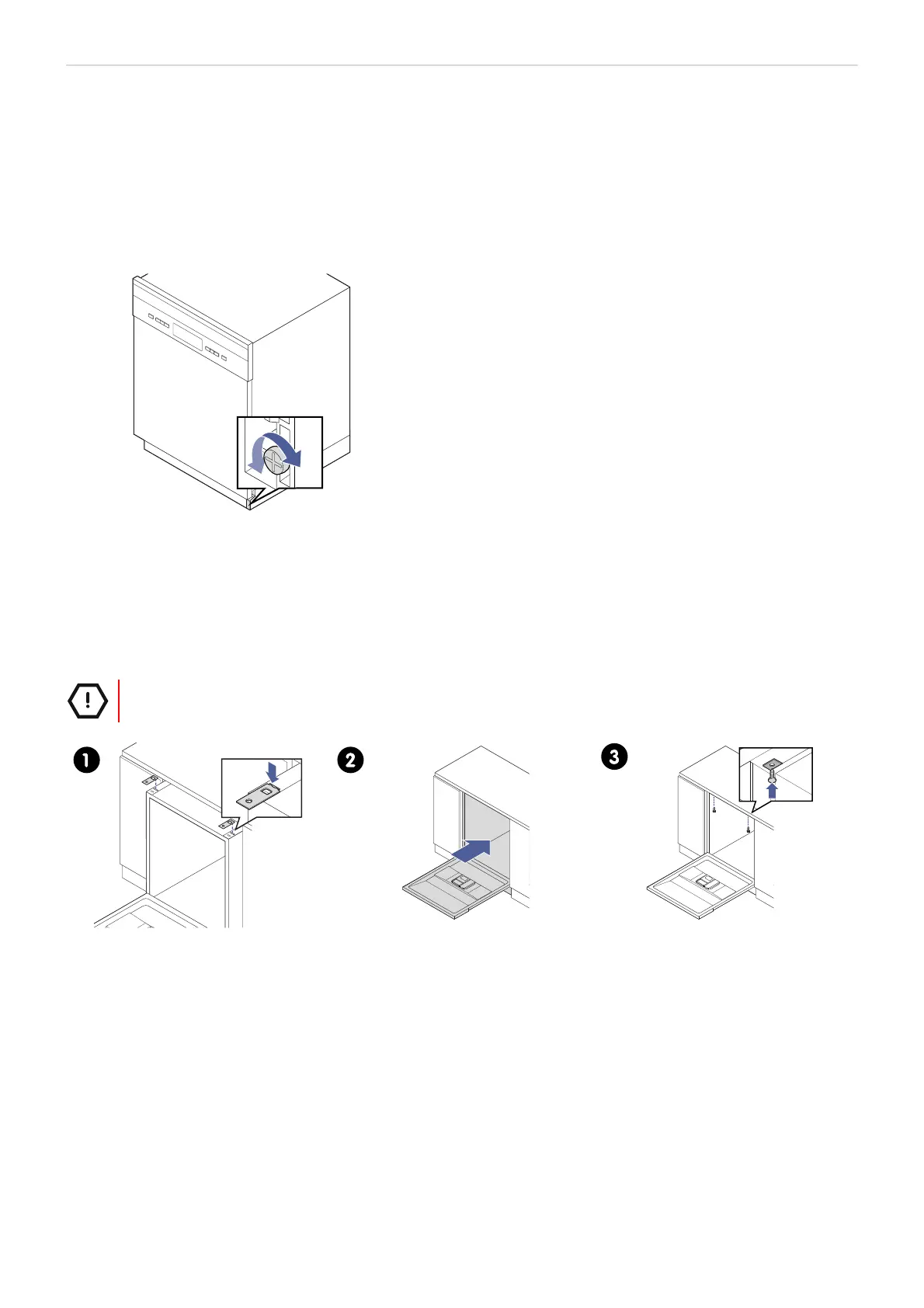 1

2

3