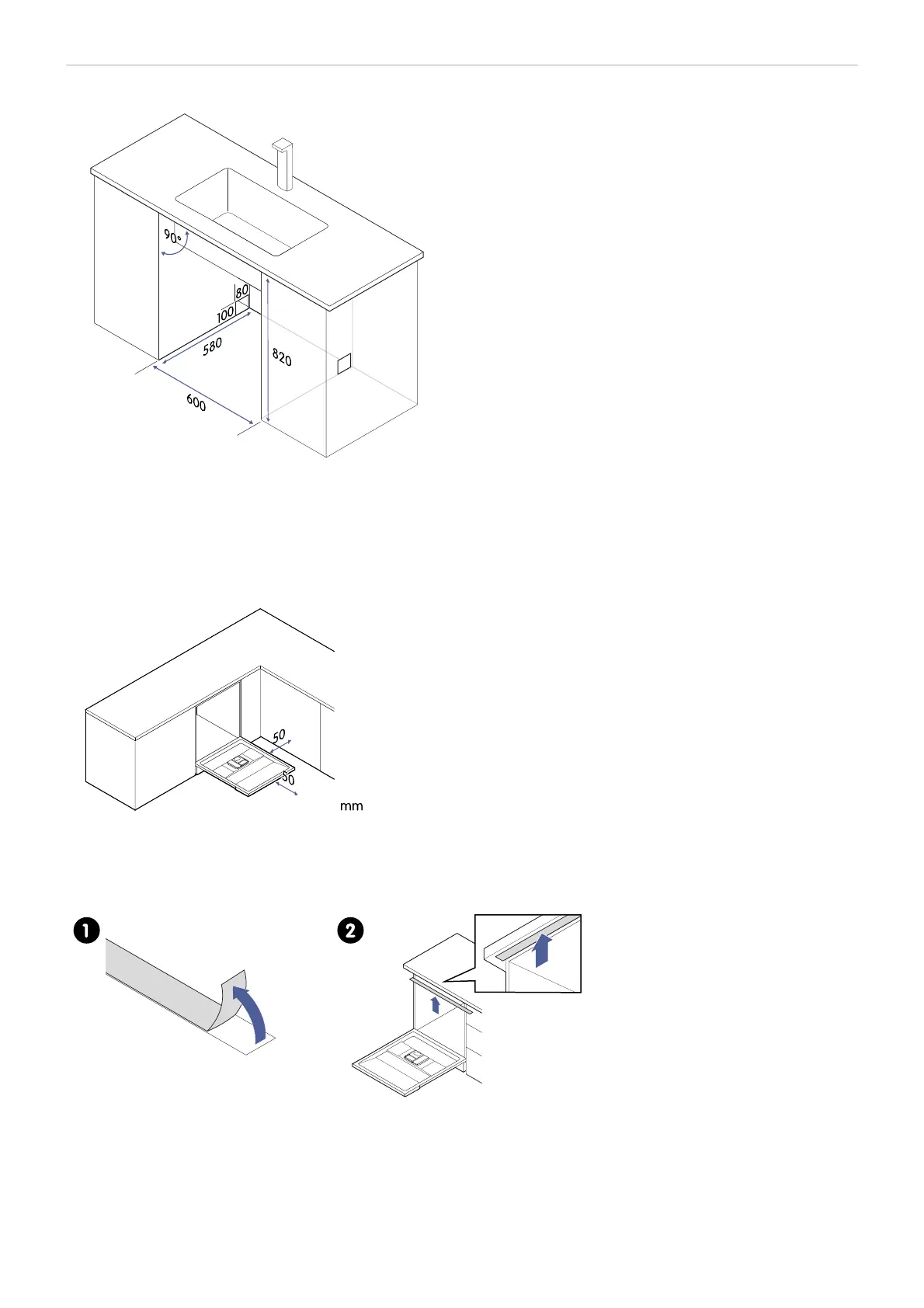 90°

80

100

580

820

600

50

50

mm

1

2