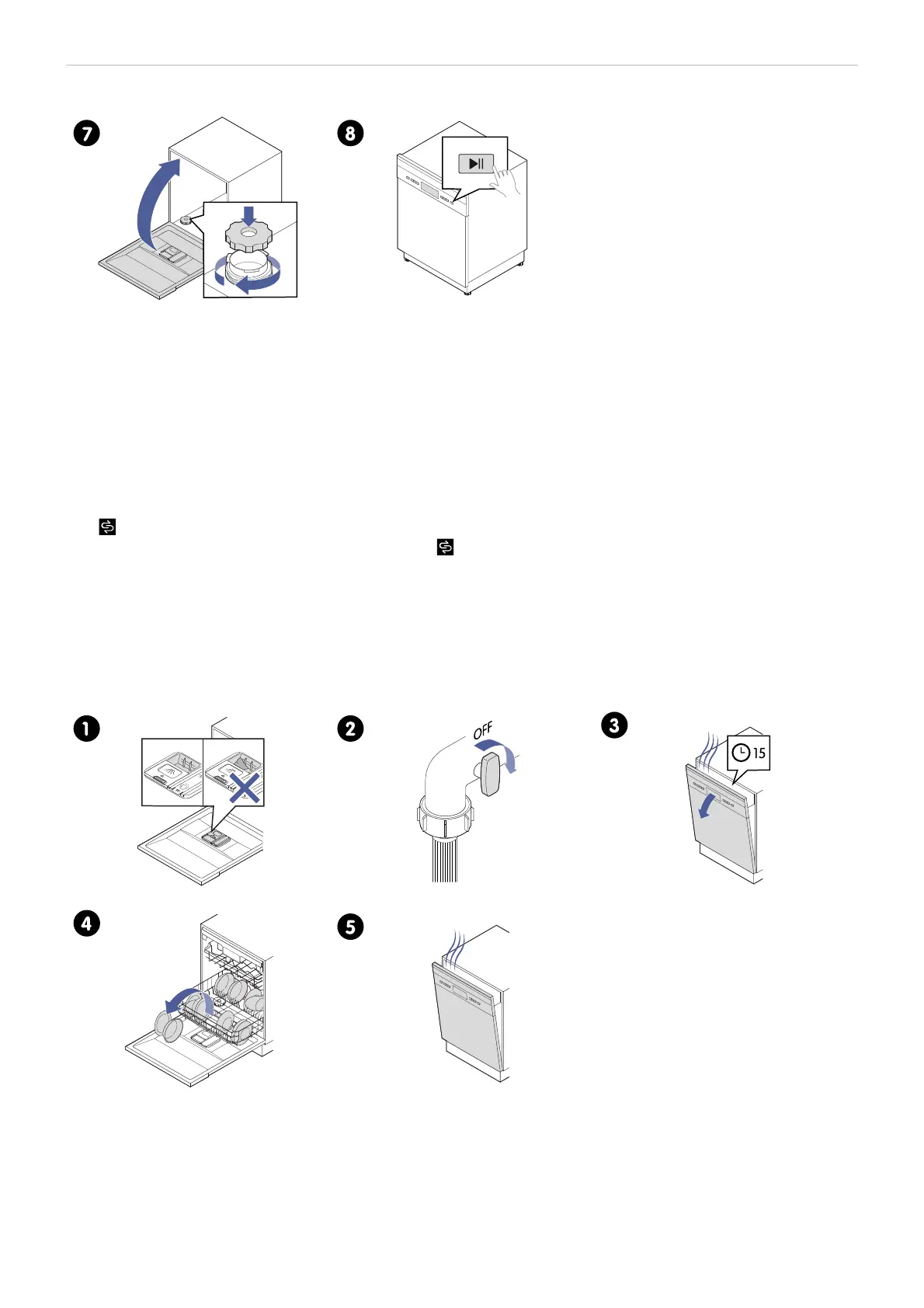 7

8

1

2

OFF

3

15

4

5