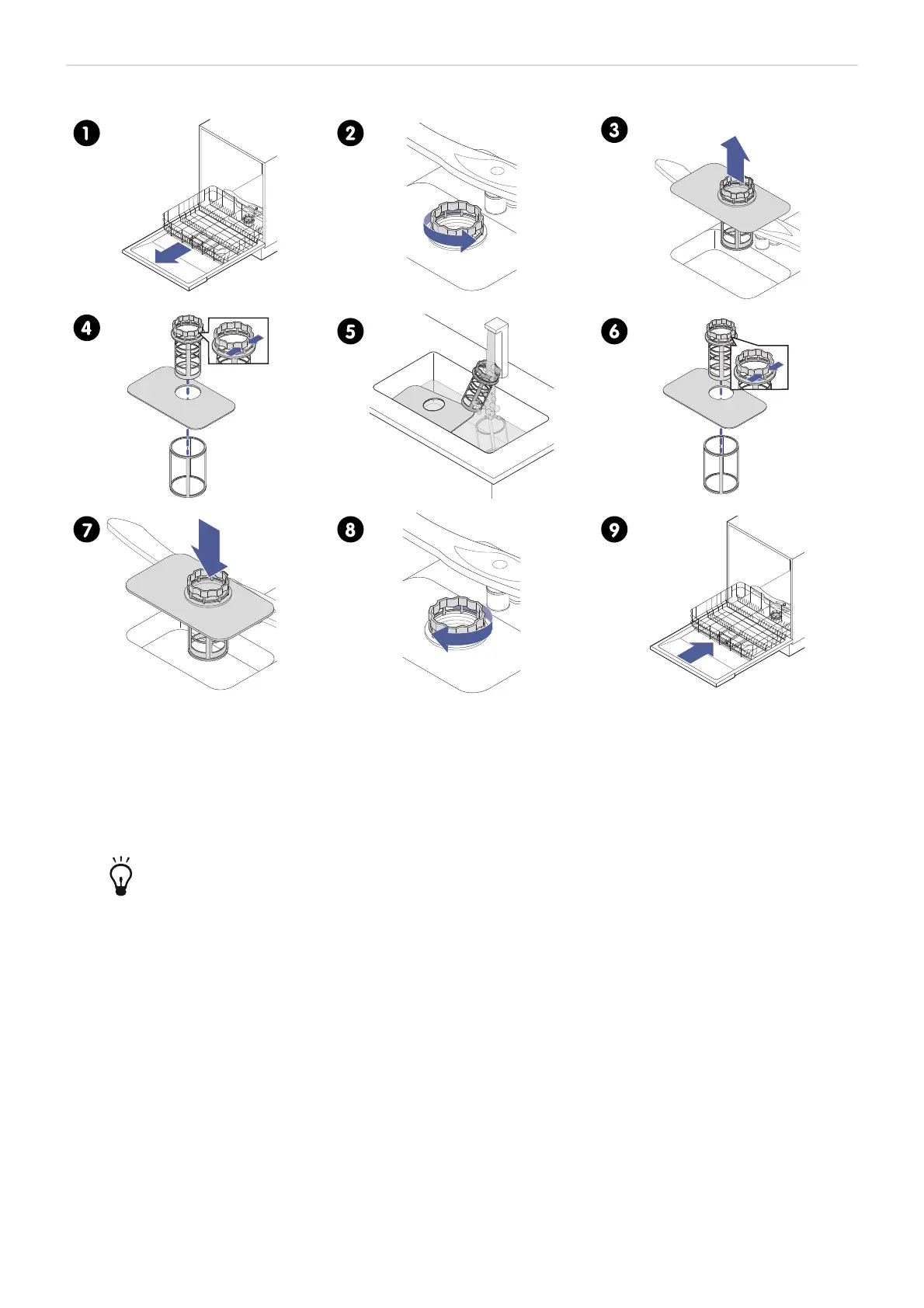 1
2
3
4
5
6
7
8
9