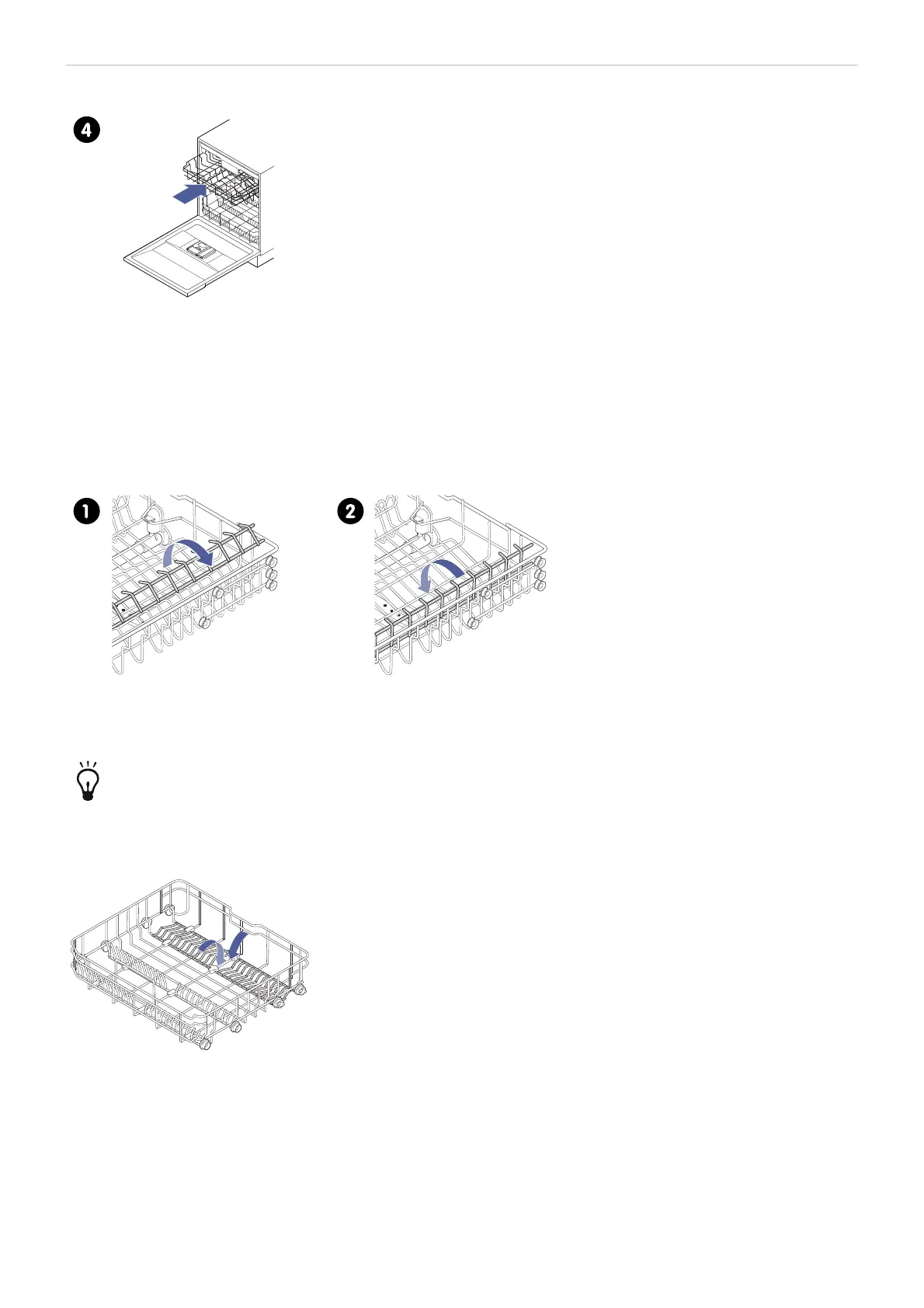 4

1

2