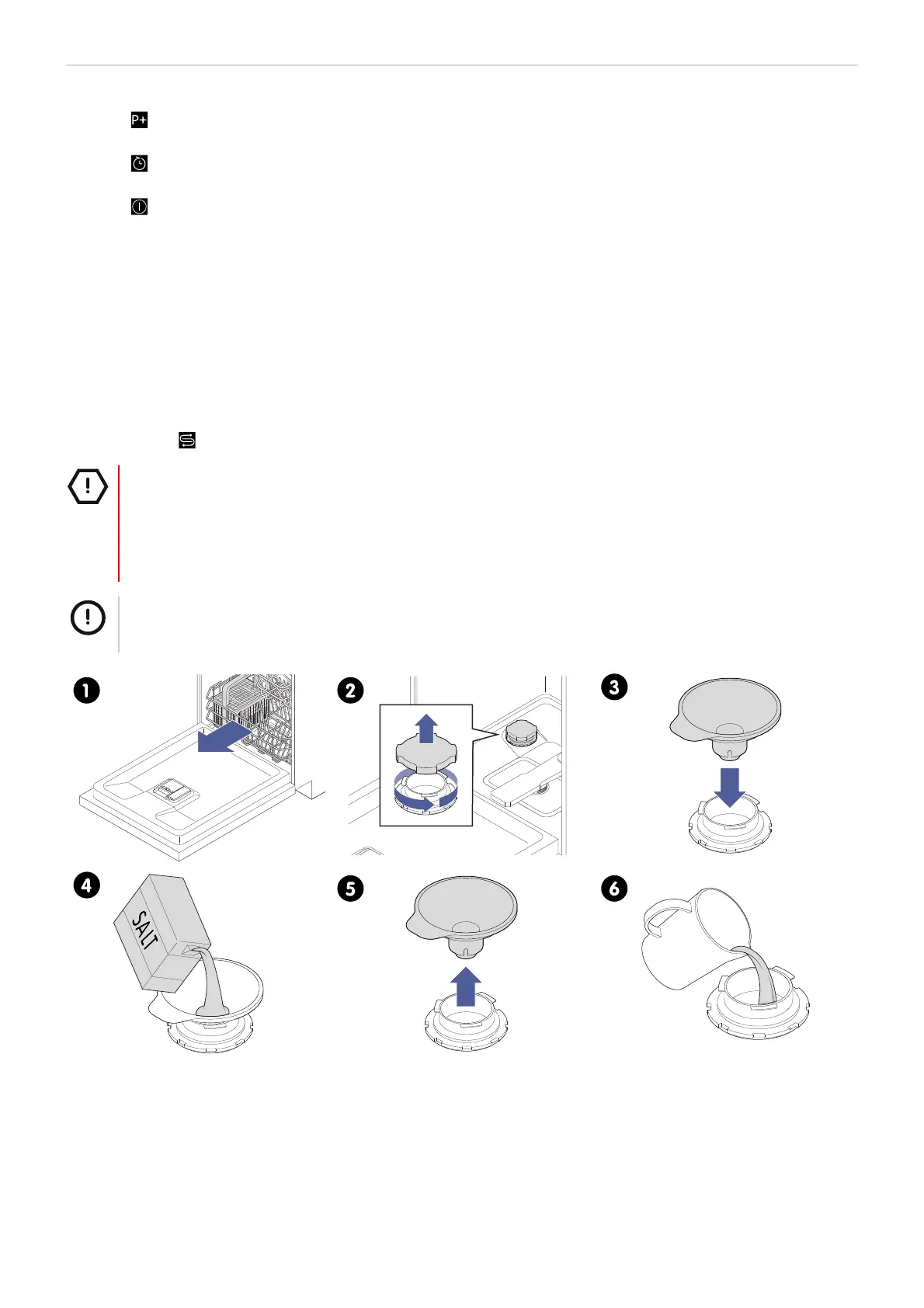 P+

1

2

3

4
SALT

5

6