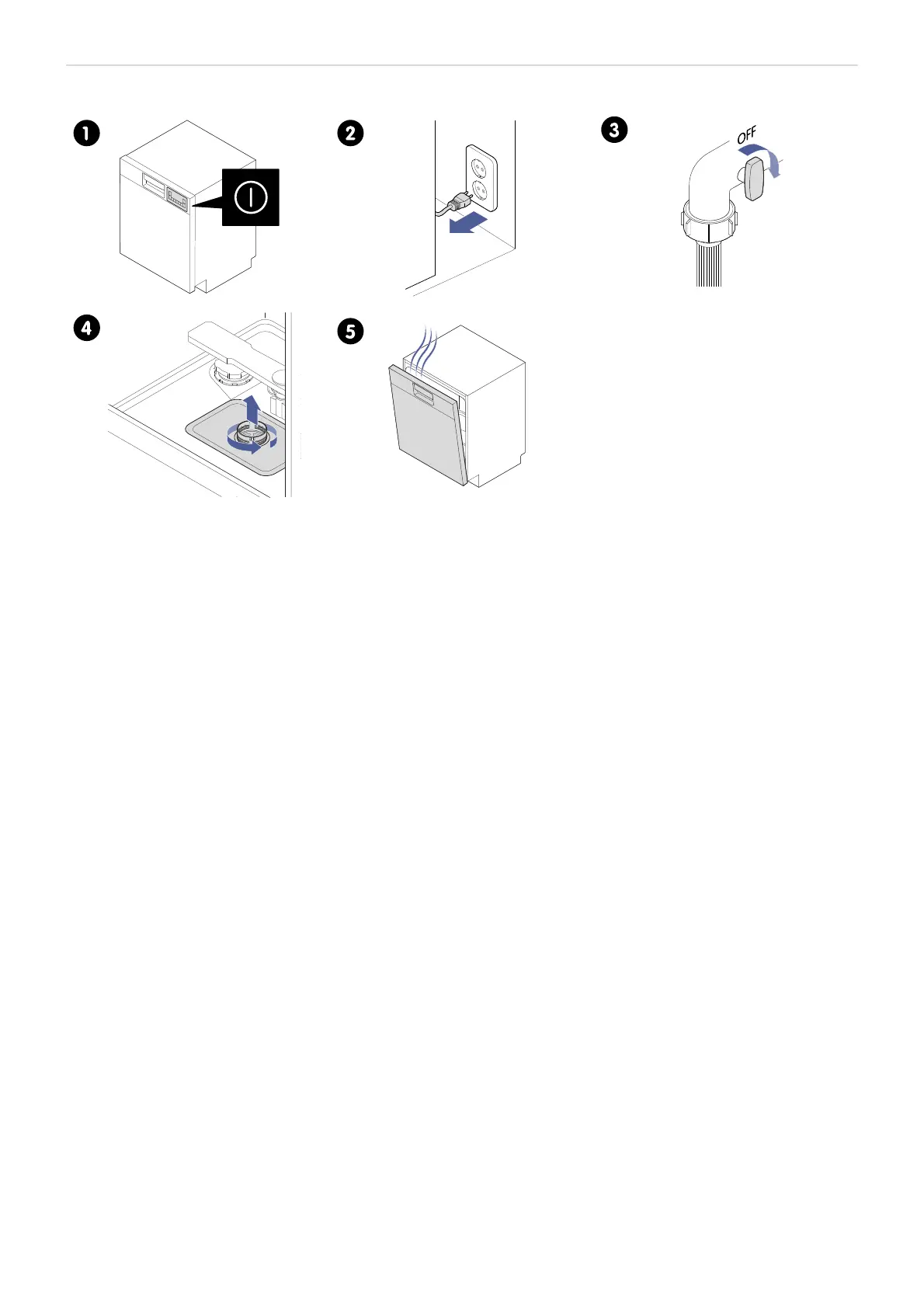 1

2

3

OFF

4

5