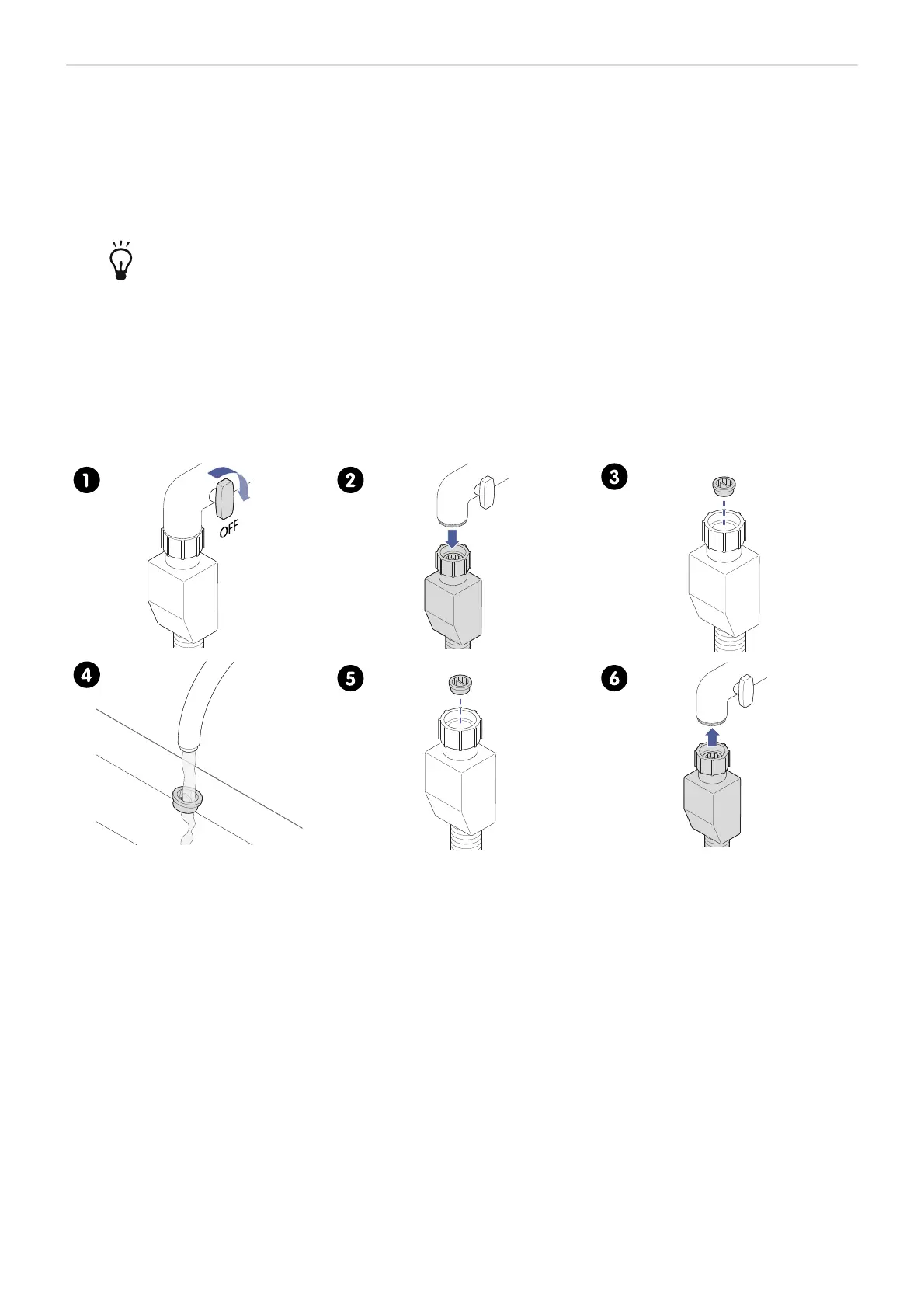 1

OFF

2

3

4

5

6