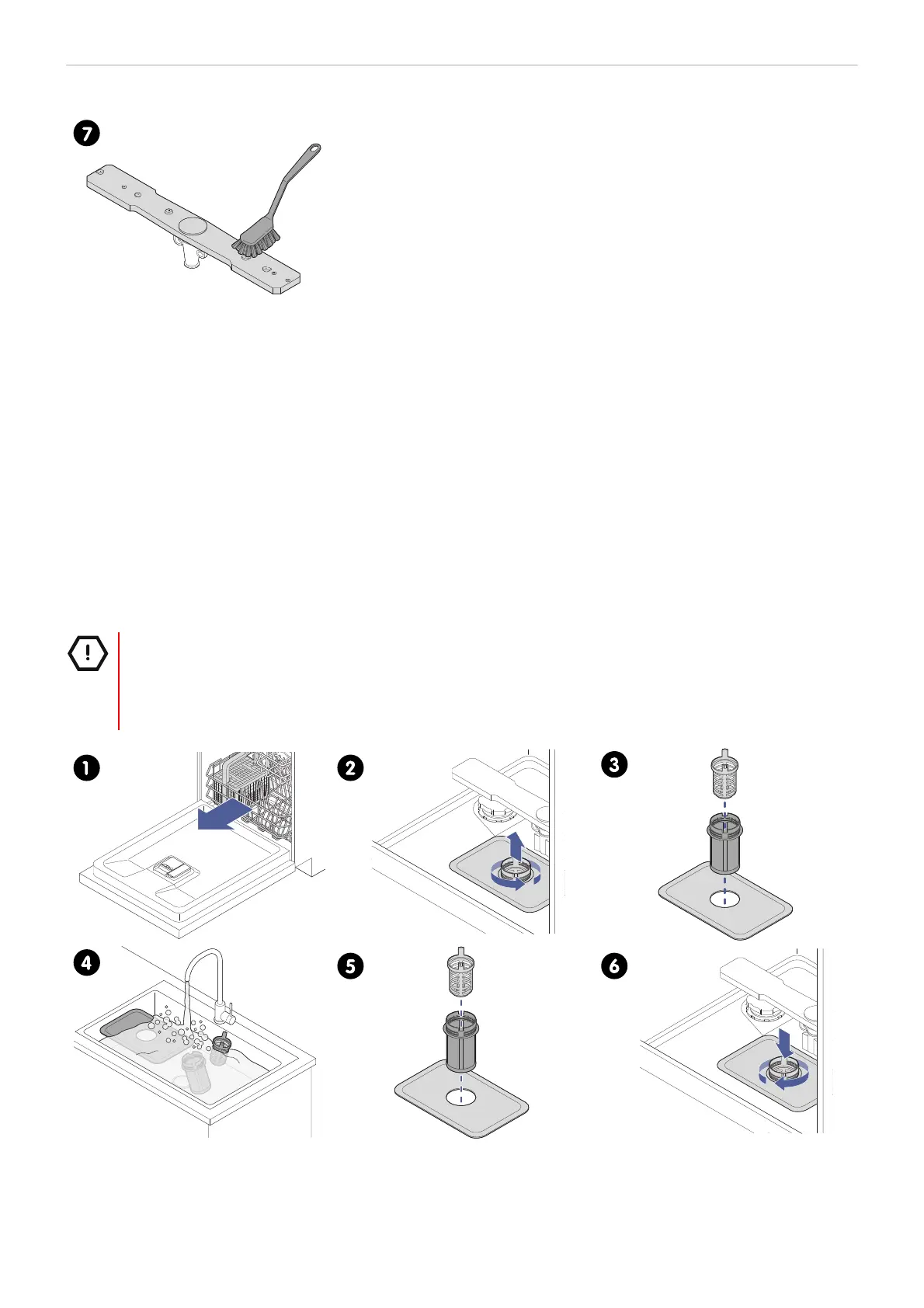 7

!

1

2

3

4

5

6