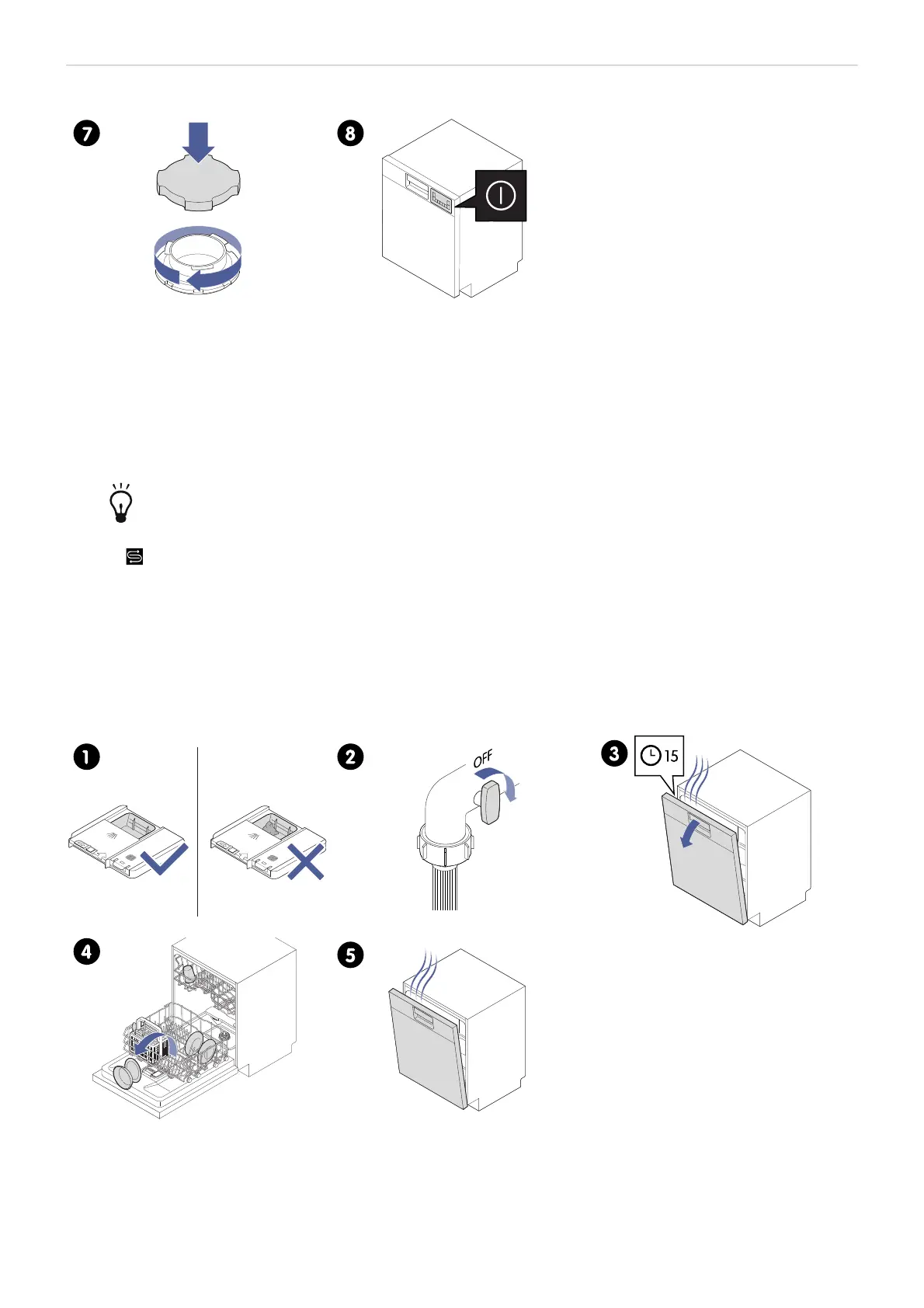 7

8

1

2

OFF

3

15

4

5