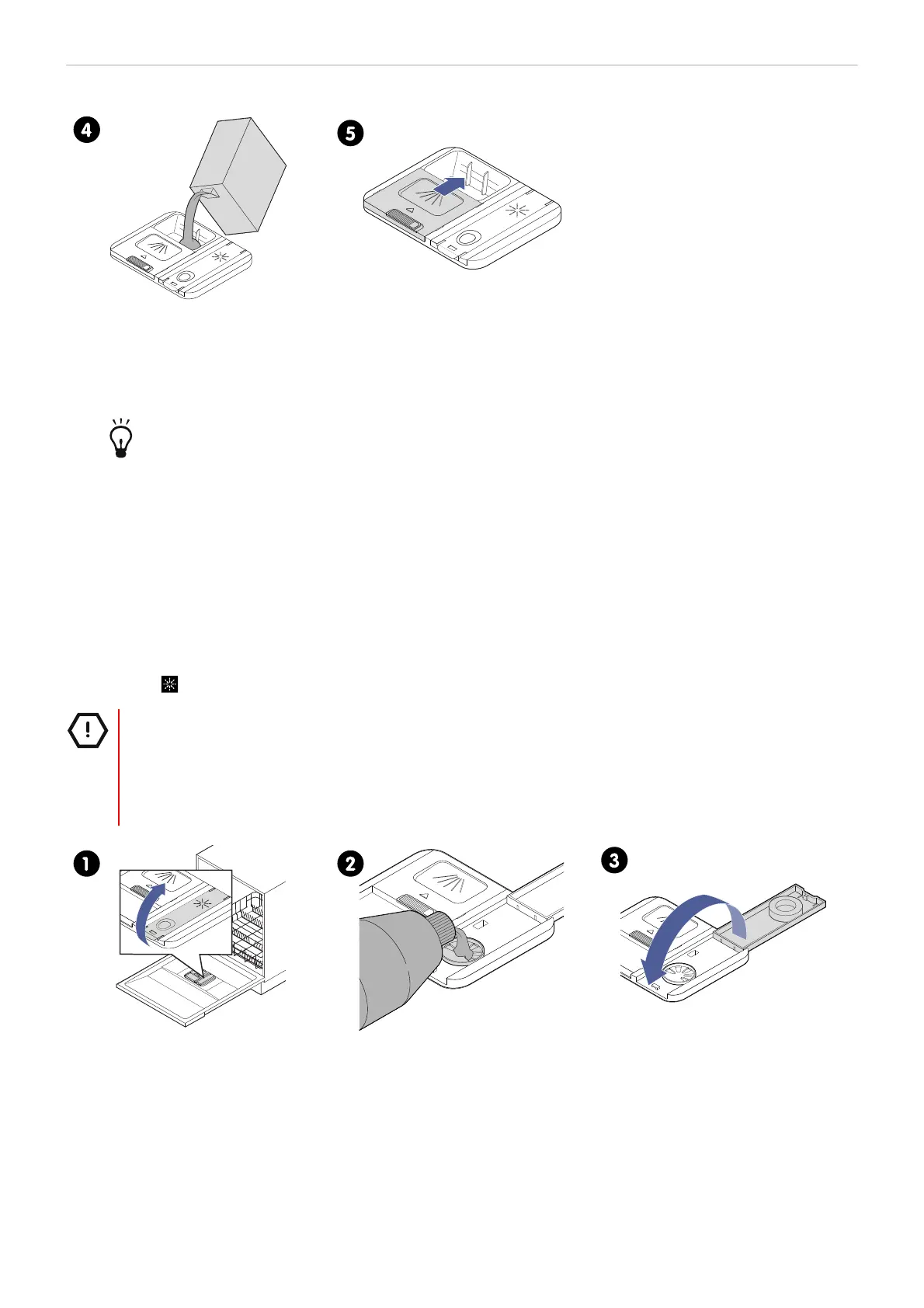 4

5

1

2

3