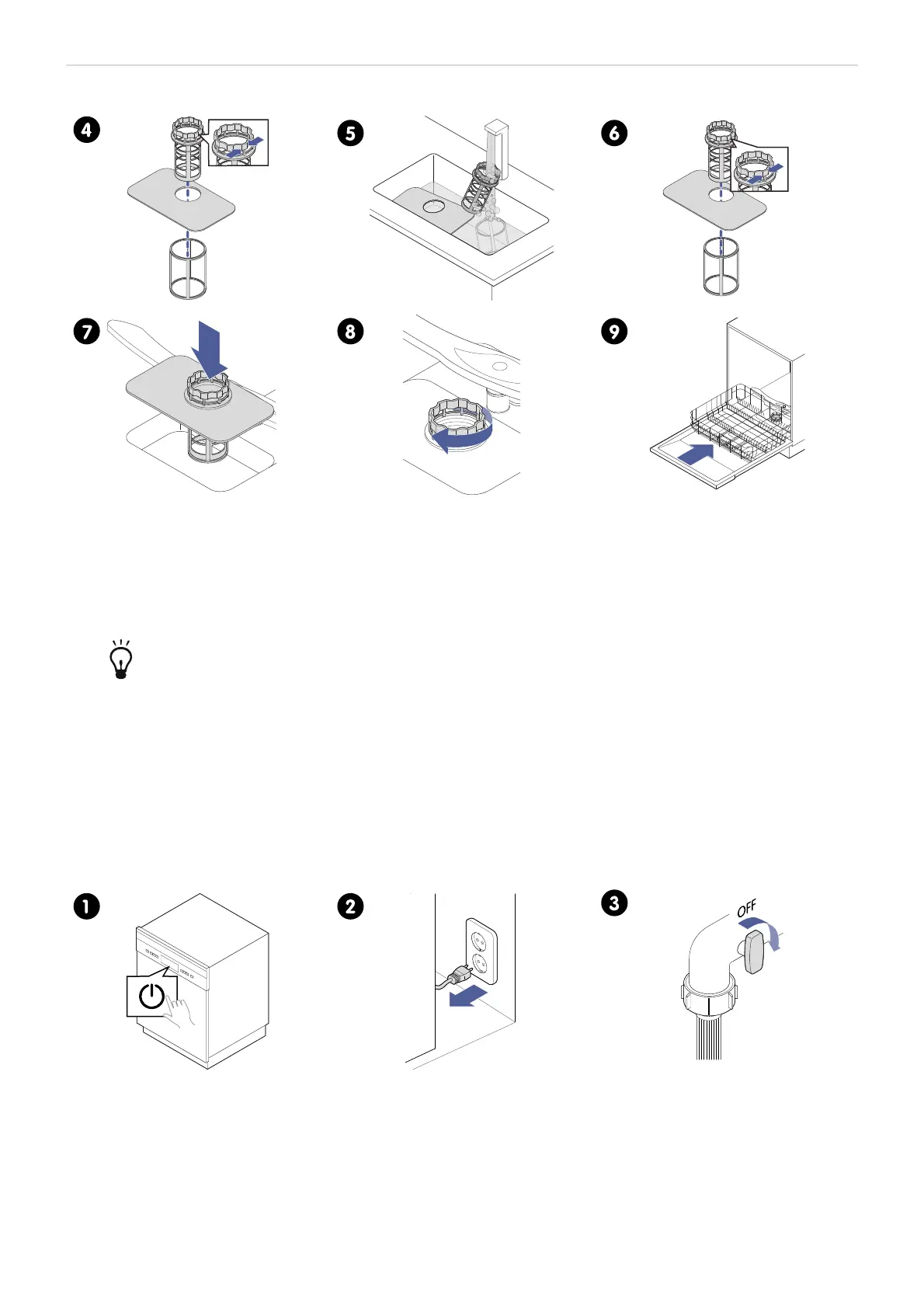 4

5

6

7

8

9

1

2

3

OFF