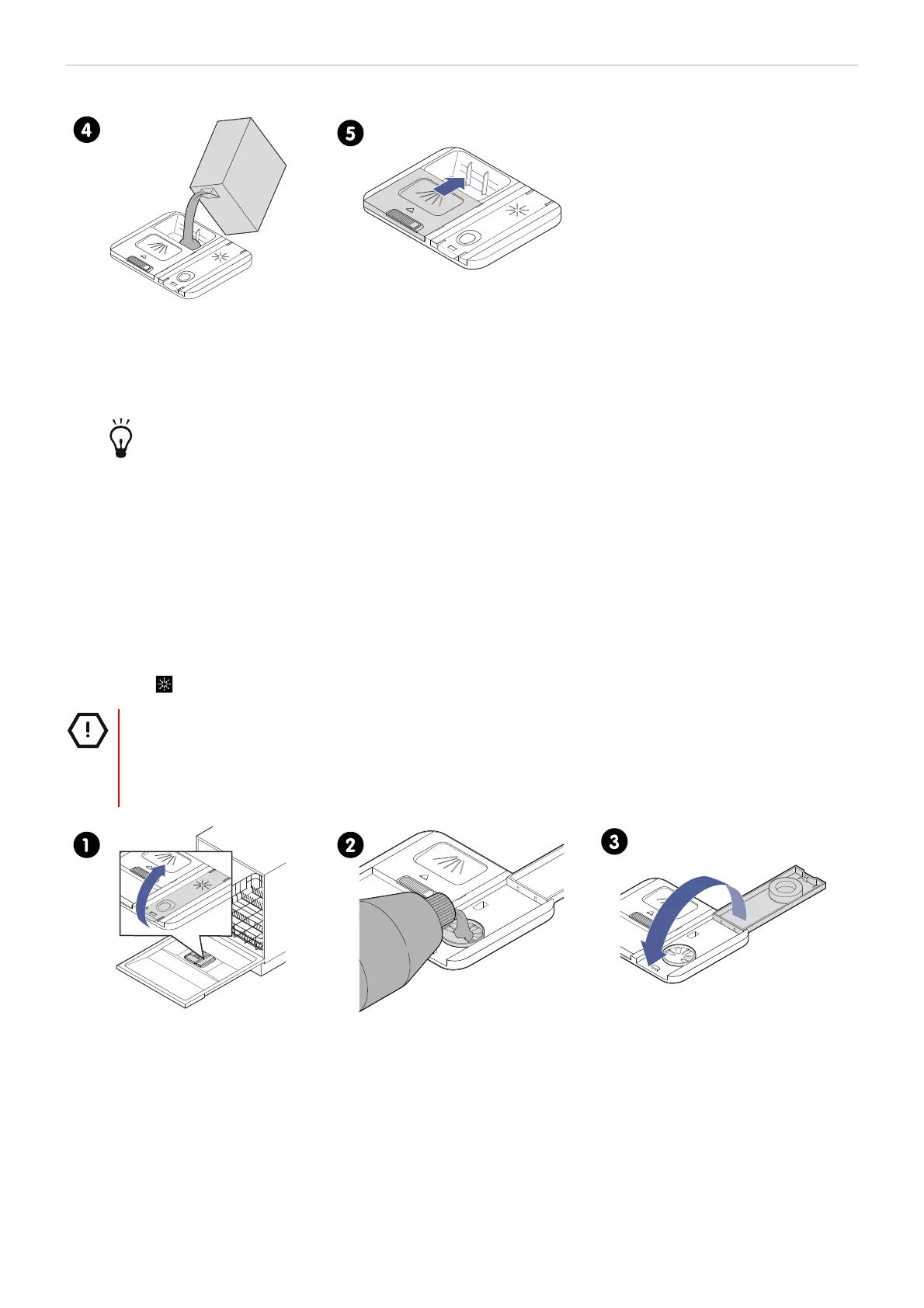 4

5

1

2

3