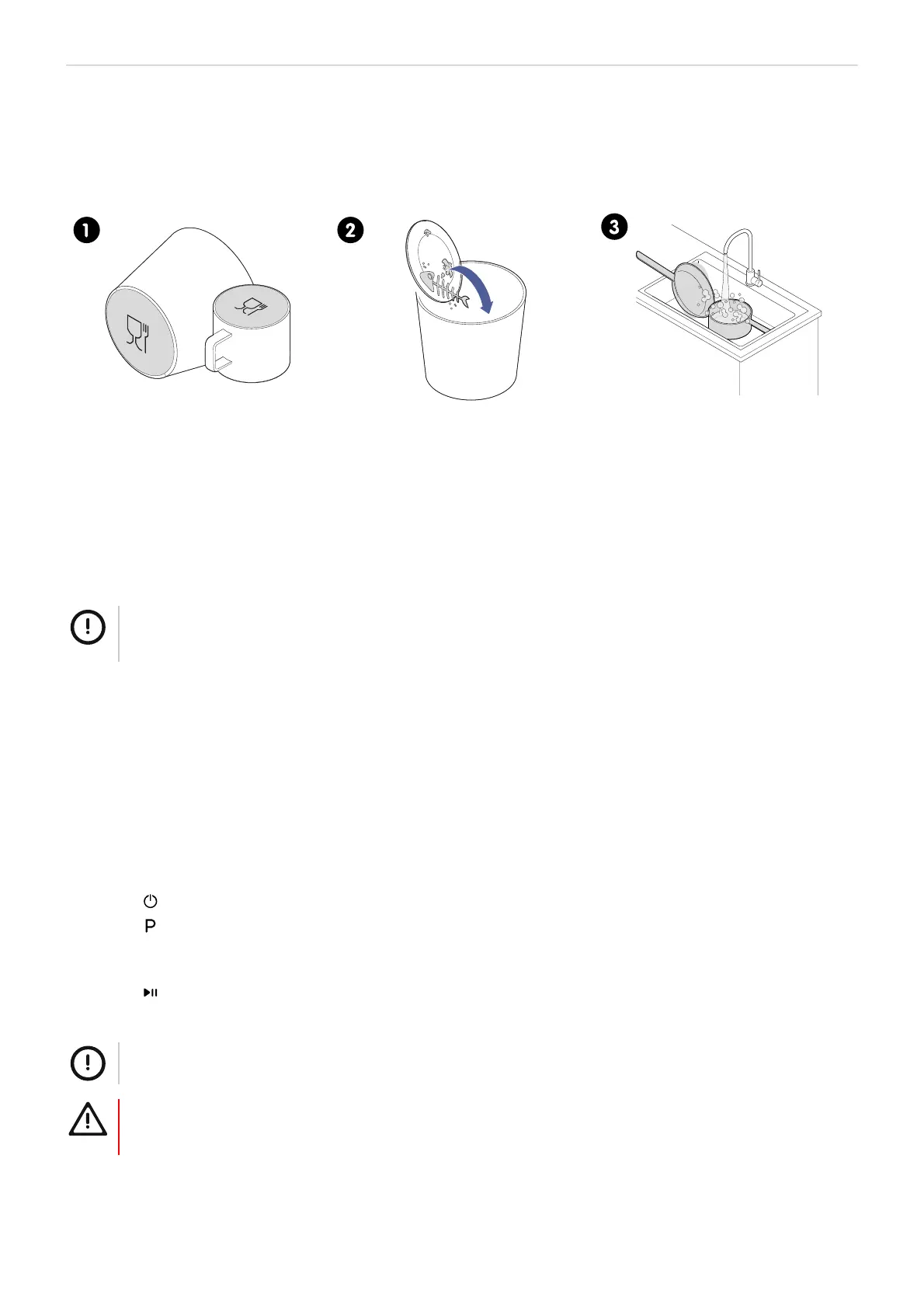 1

2

3

P