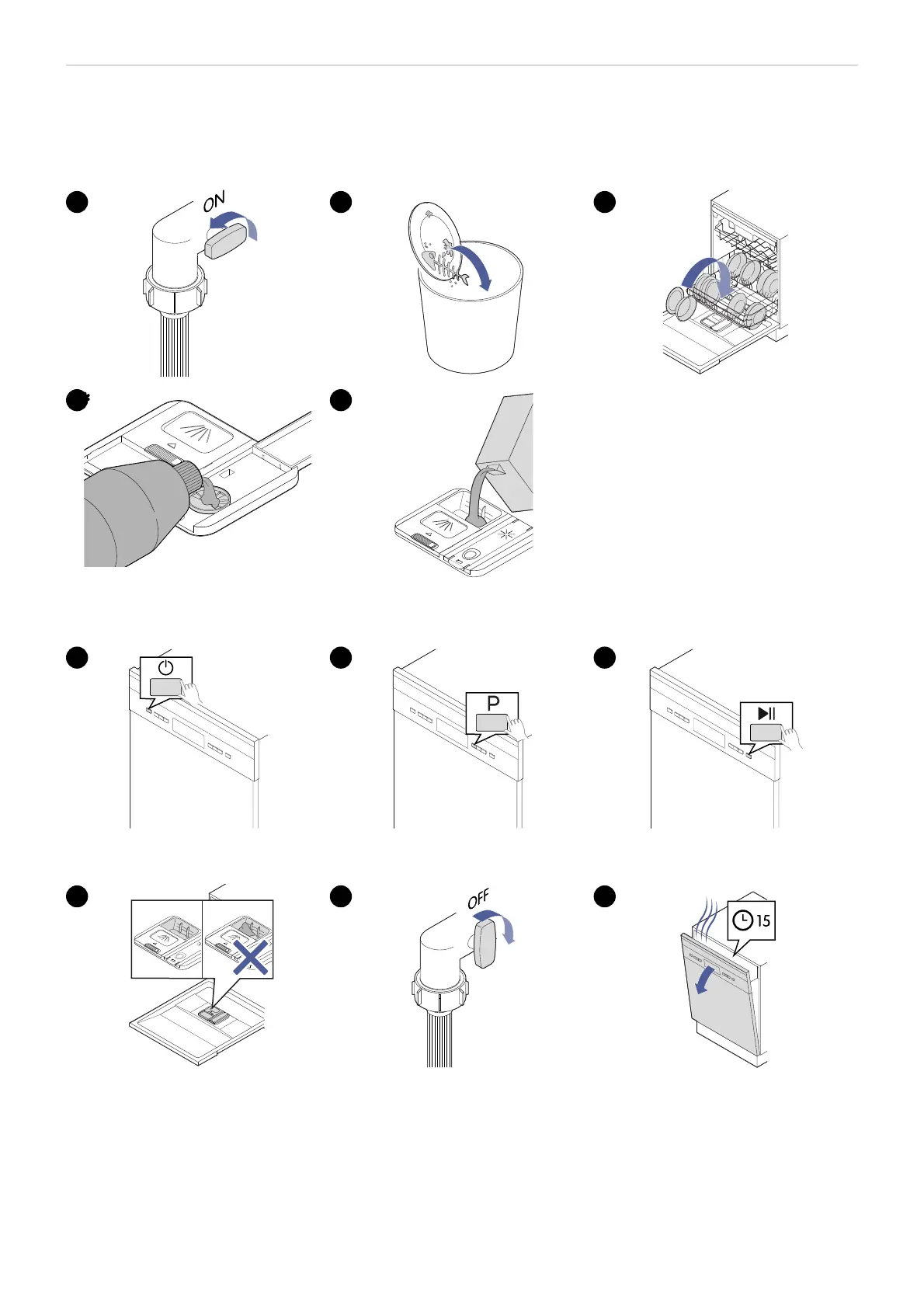 ON

P

OFF

15