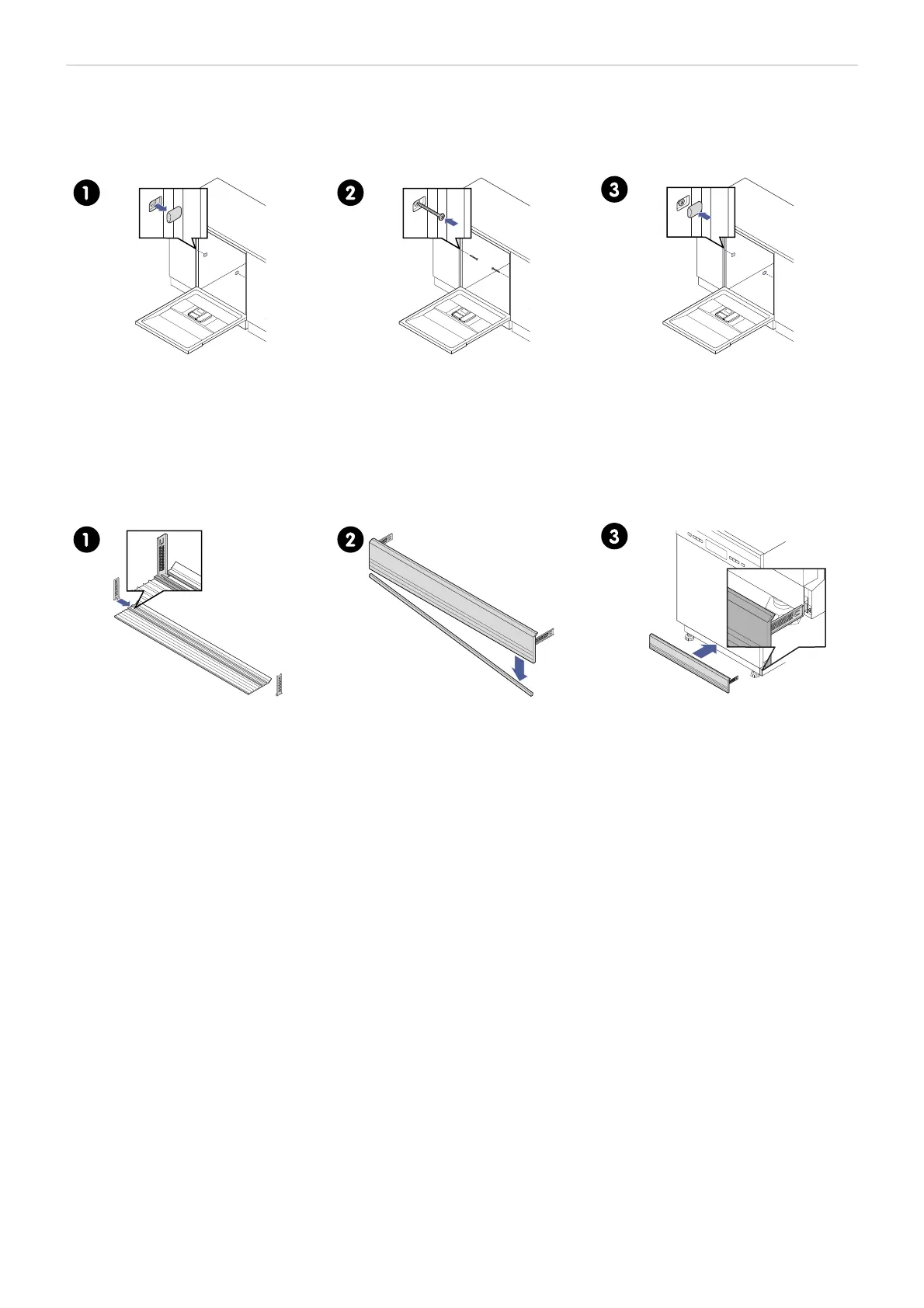 1

2

3

1

2

3