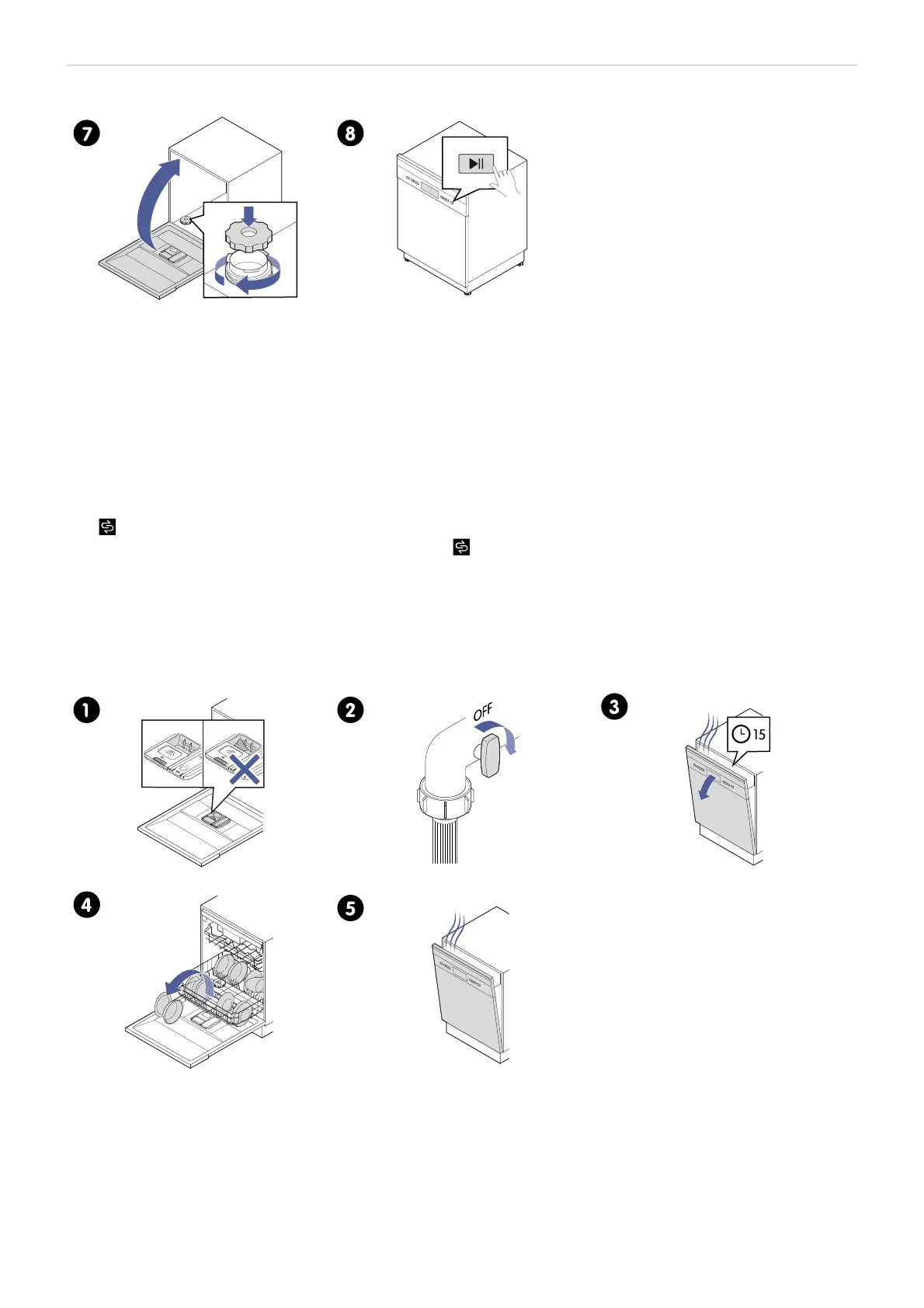 7

8

1

2

OFF

3

15

4

5