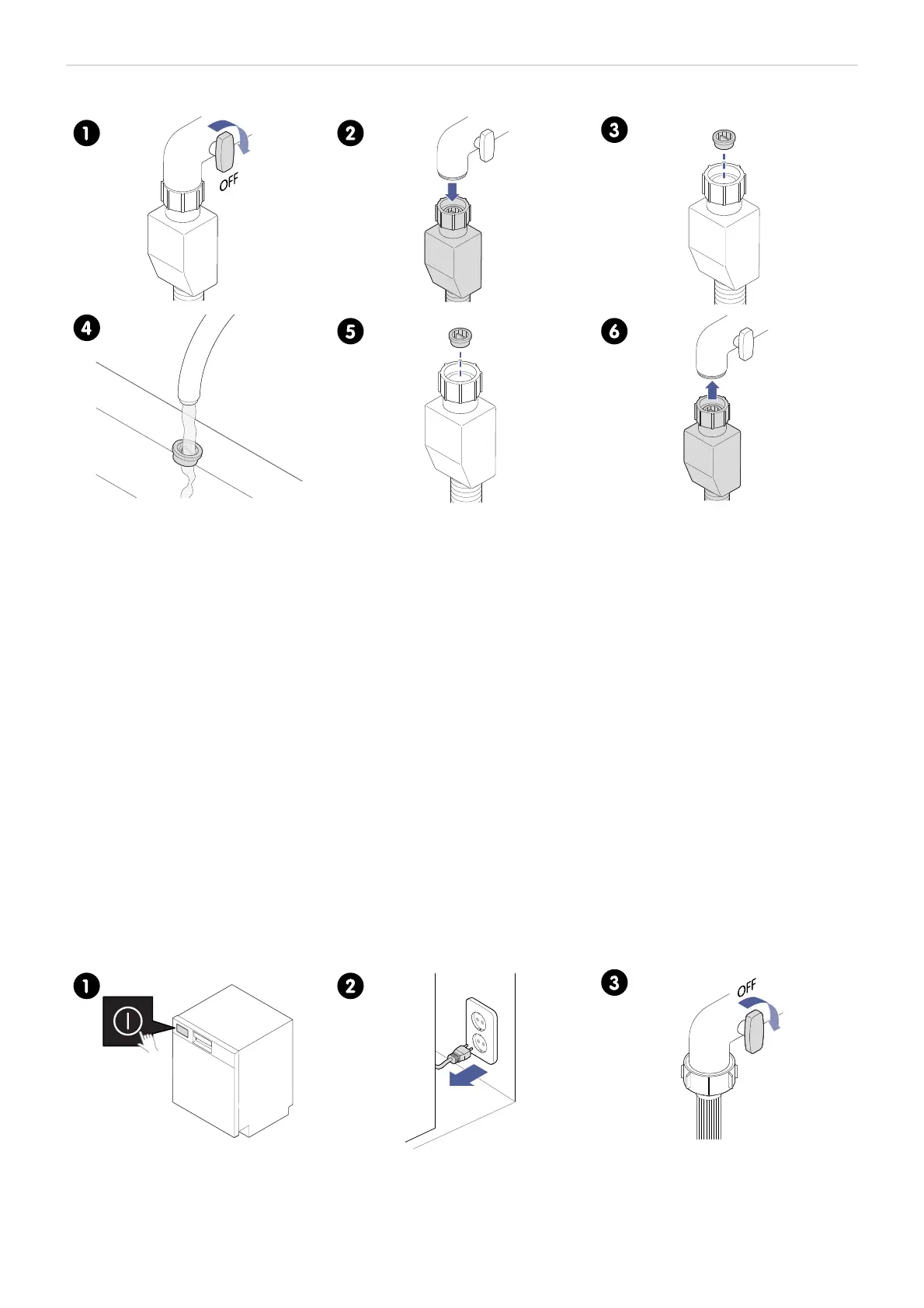 1

OFF

2

3

4

5

6

1

2

3

OFF