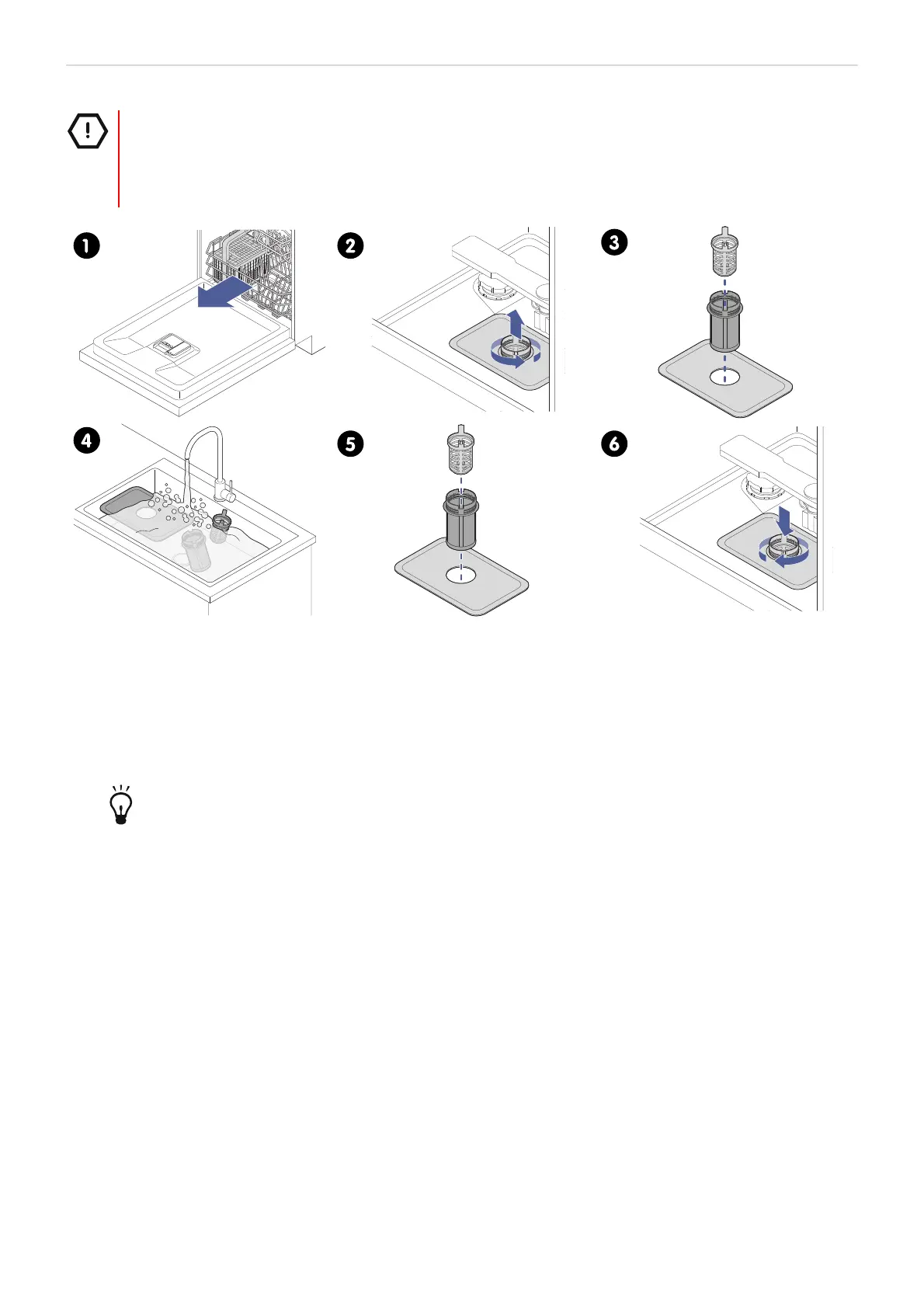 1

2

3

4

5

6