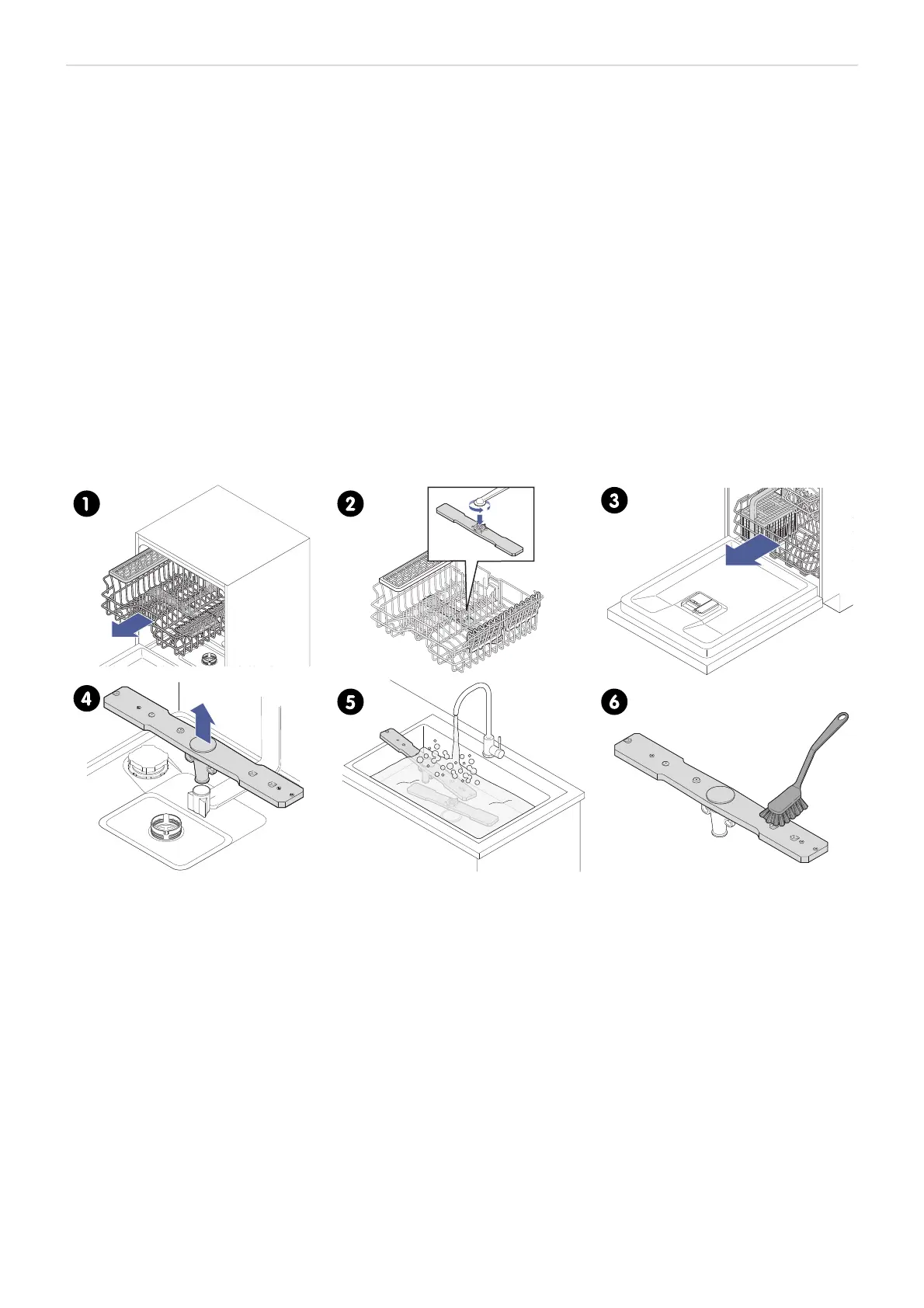 1

2

3

4

5

6