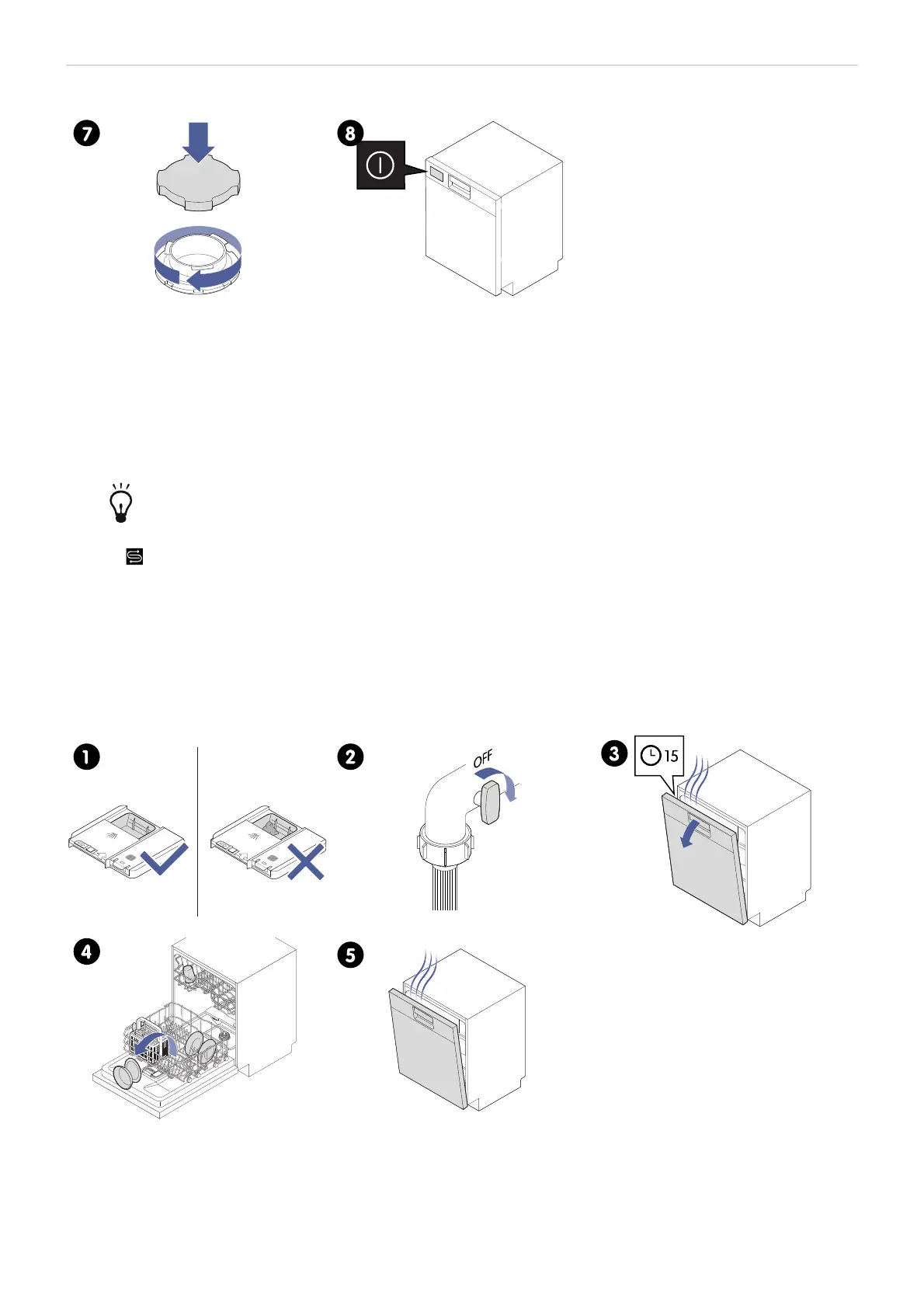 7

8

1

2

OFF

3

15

4

5