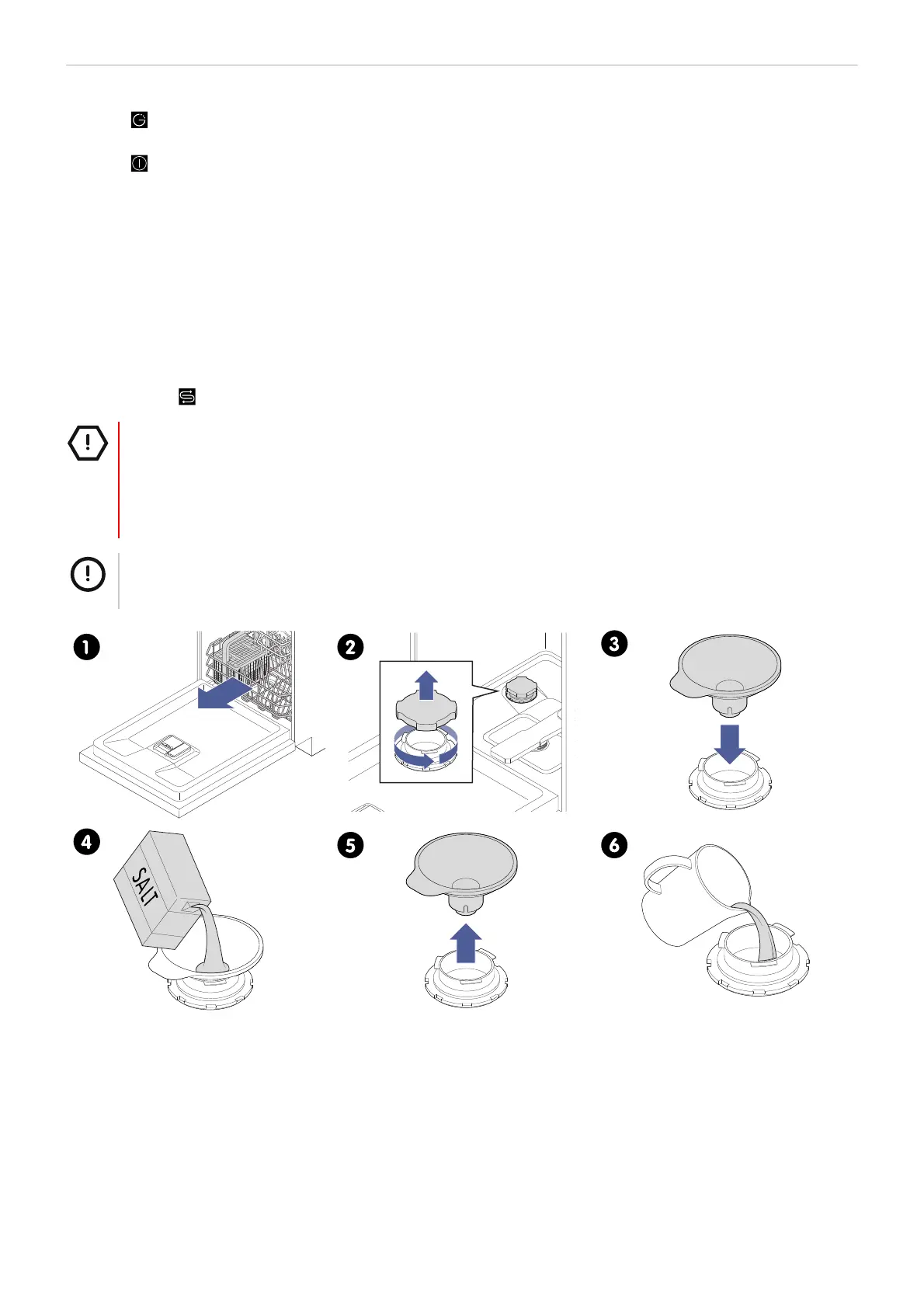 1

2

3

4

SALT

5

6