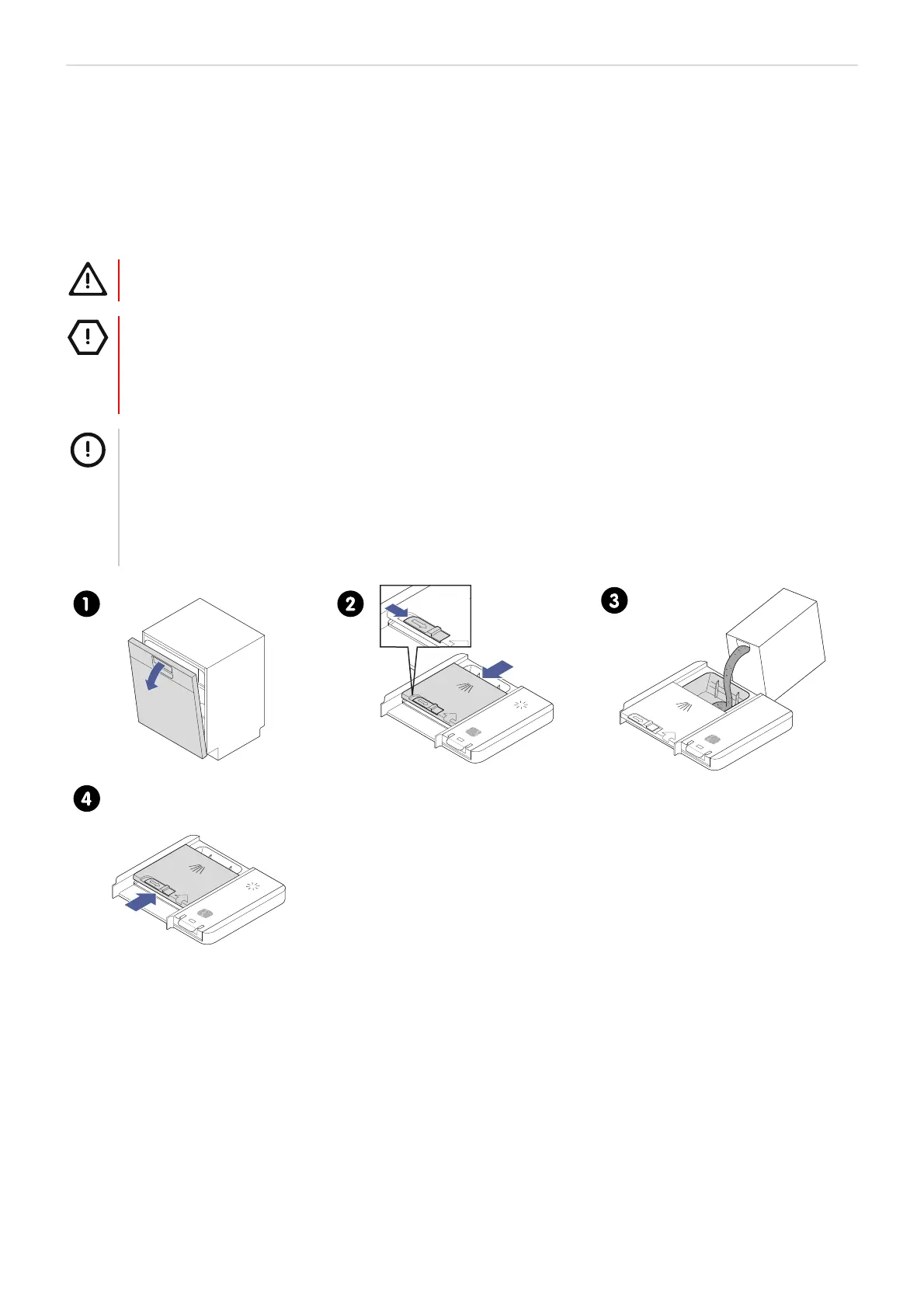 1

2

3

4