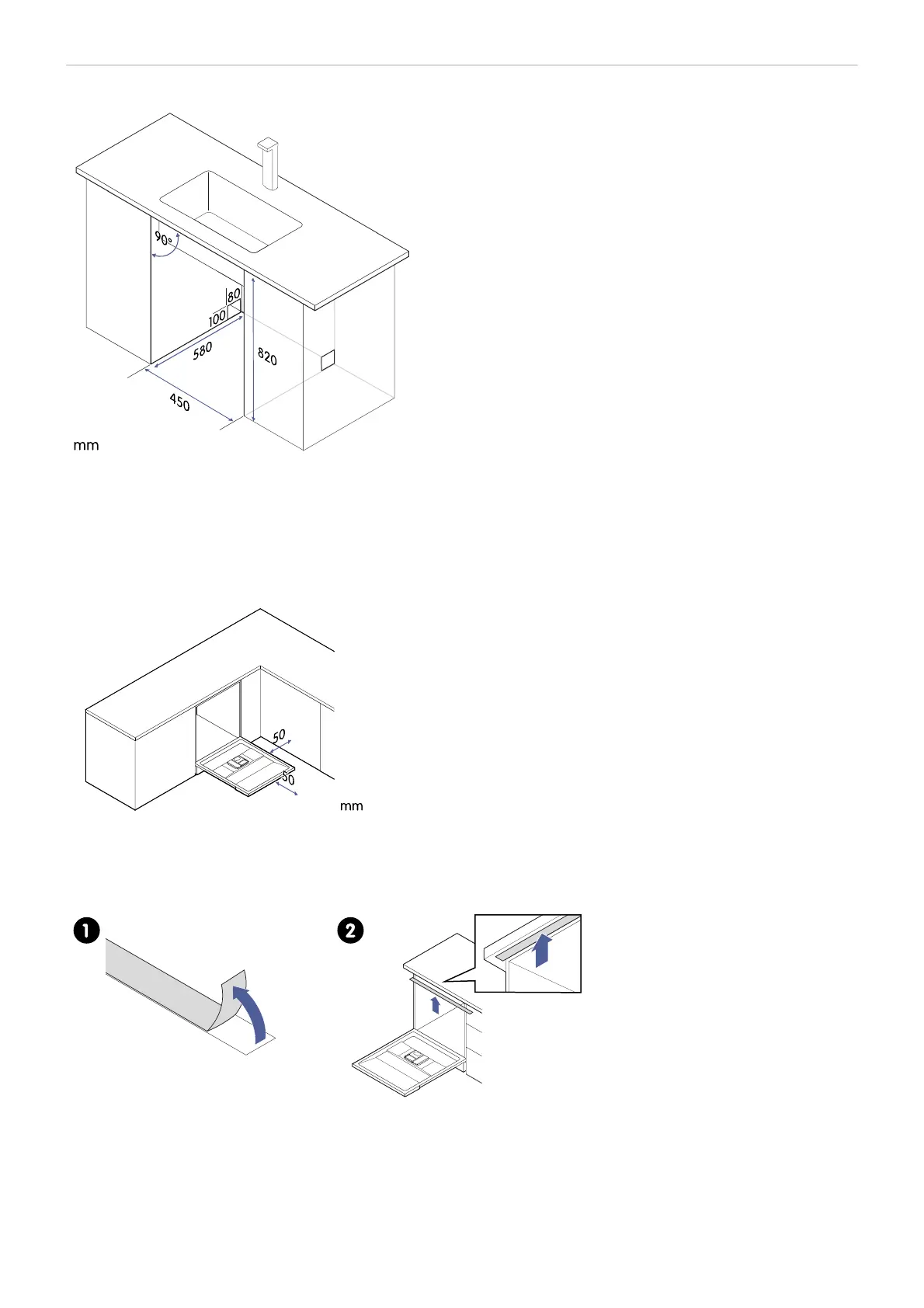 90°
80
100
580
820
450
mm

50
50
mm

1

2