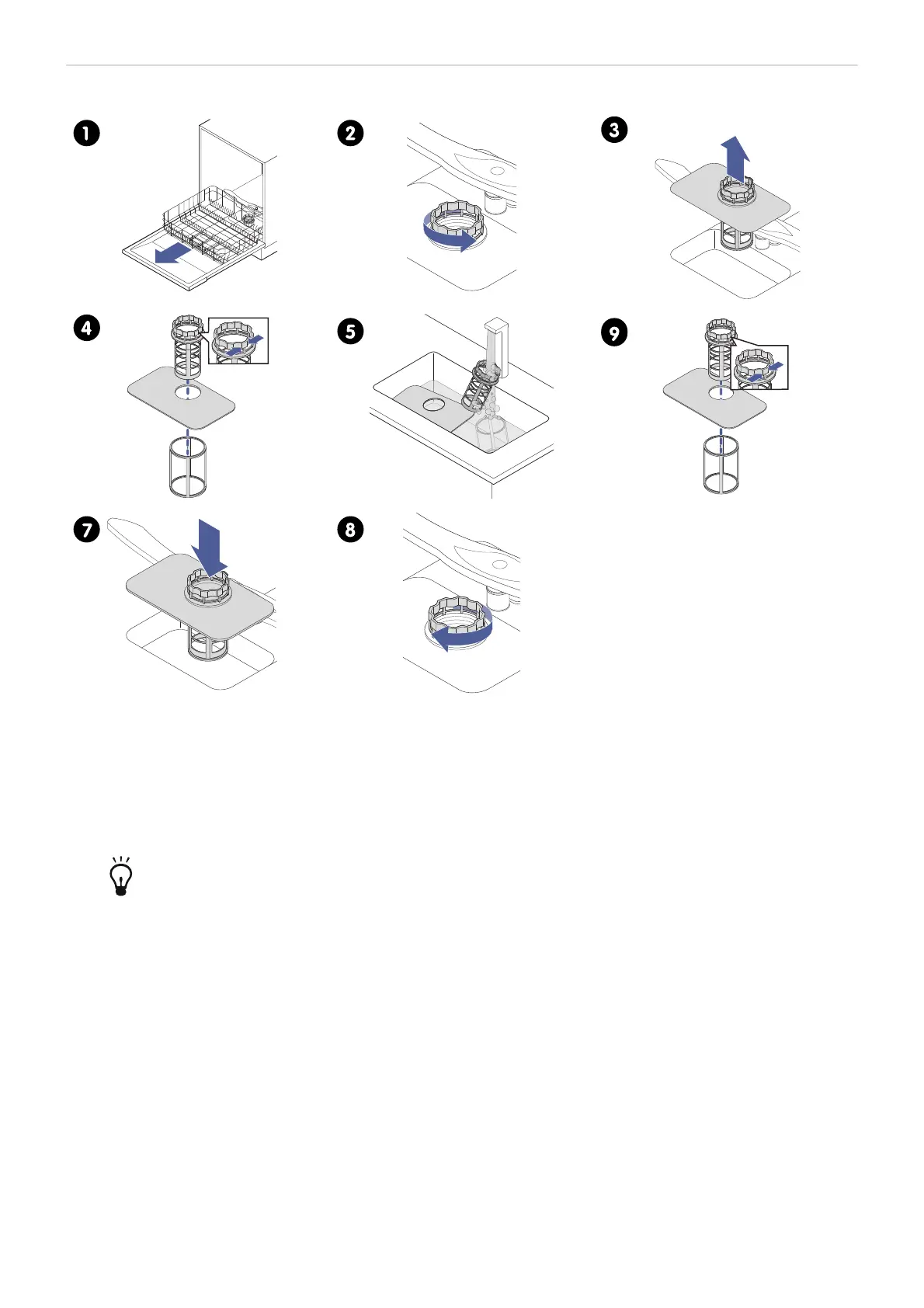 1

2

3

4

5

9

7

8