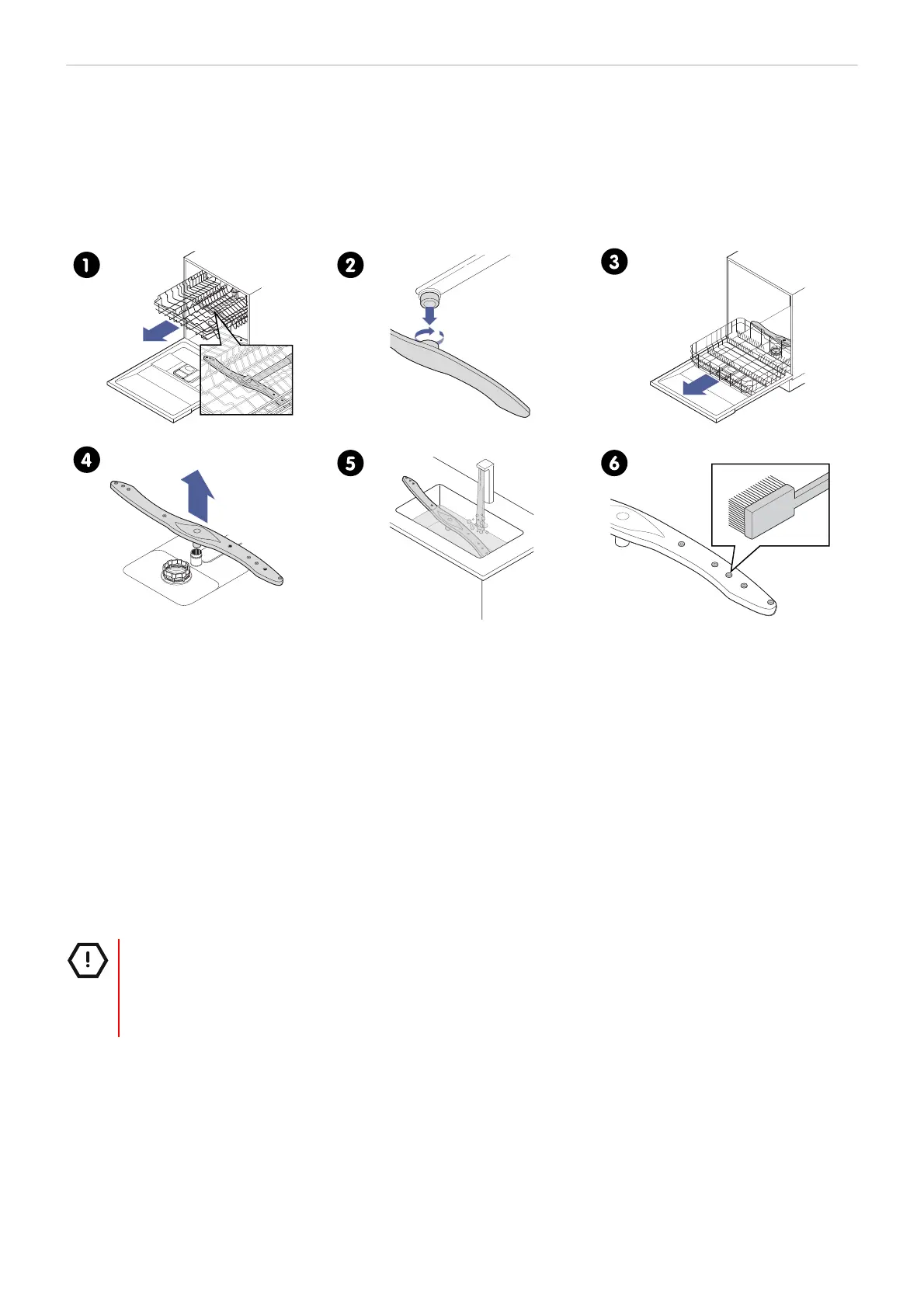 1

2

3

4

5

6