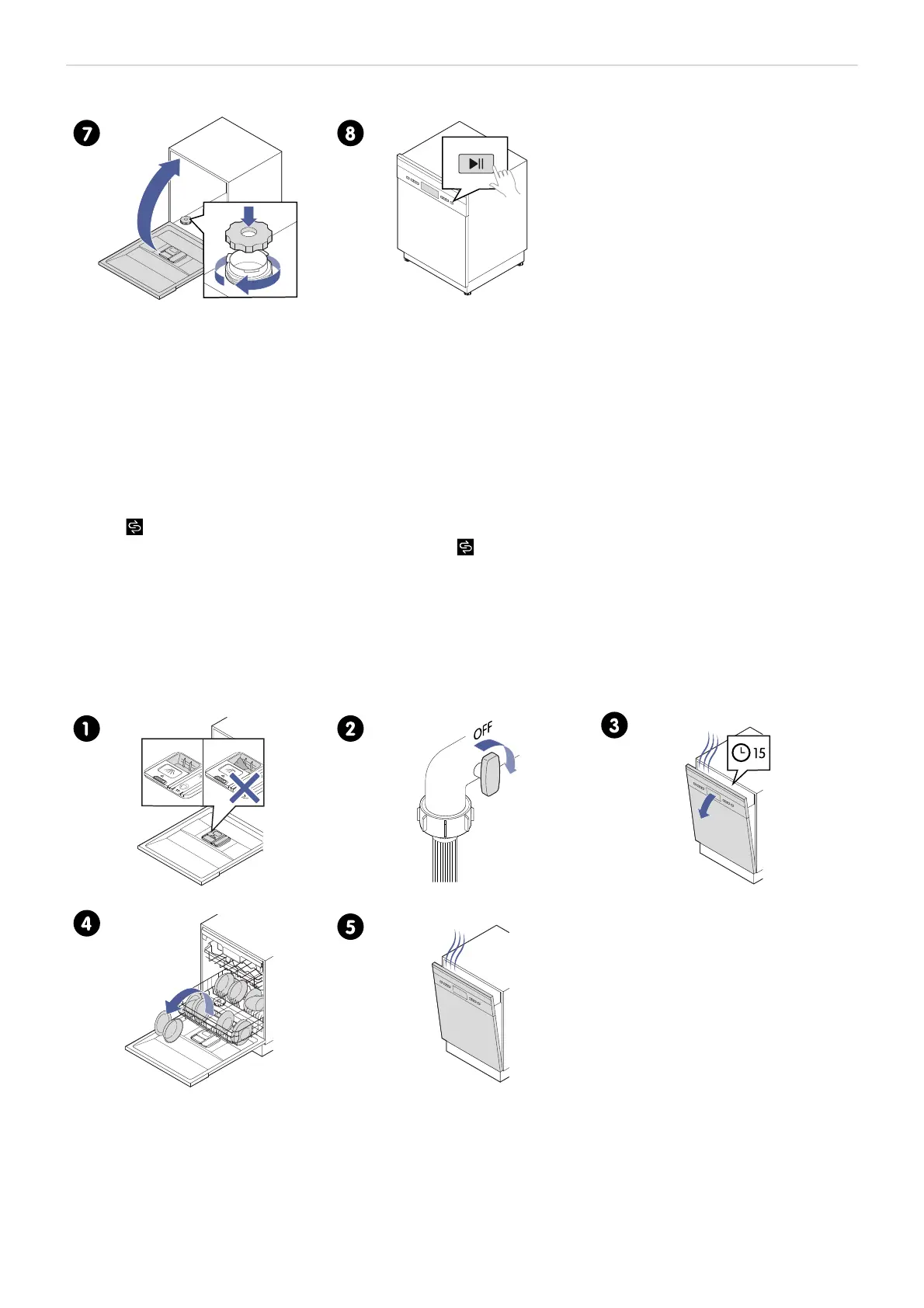 7

8

1

2

OFF

3

15

4

5