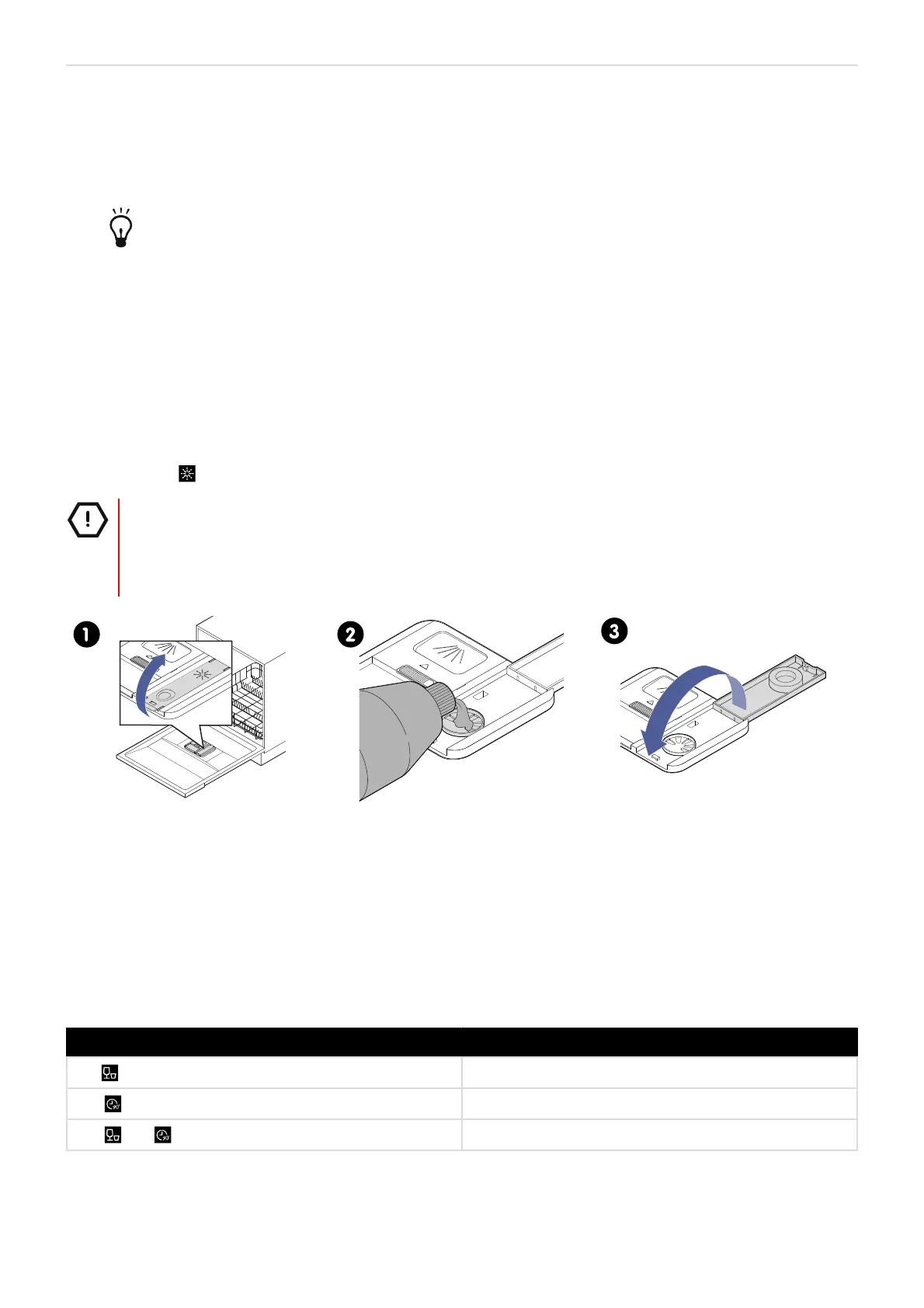 1

2

3